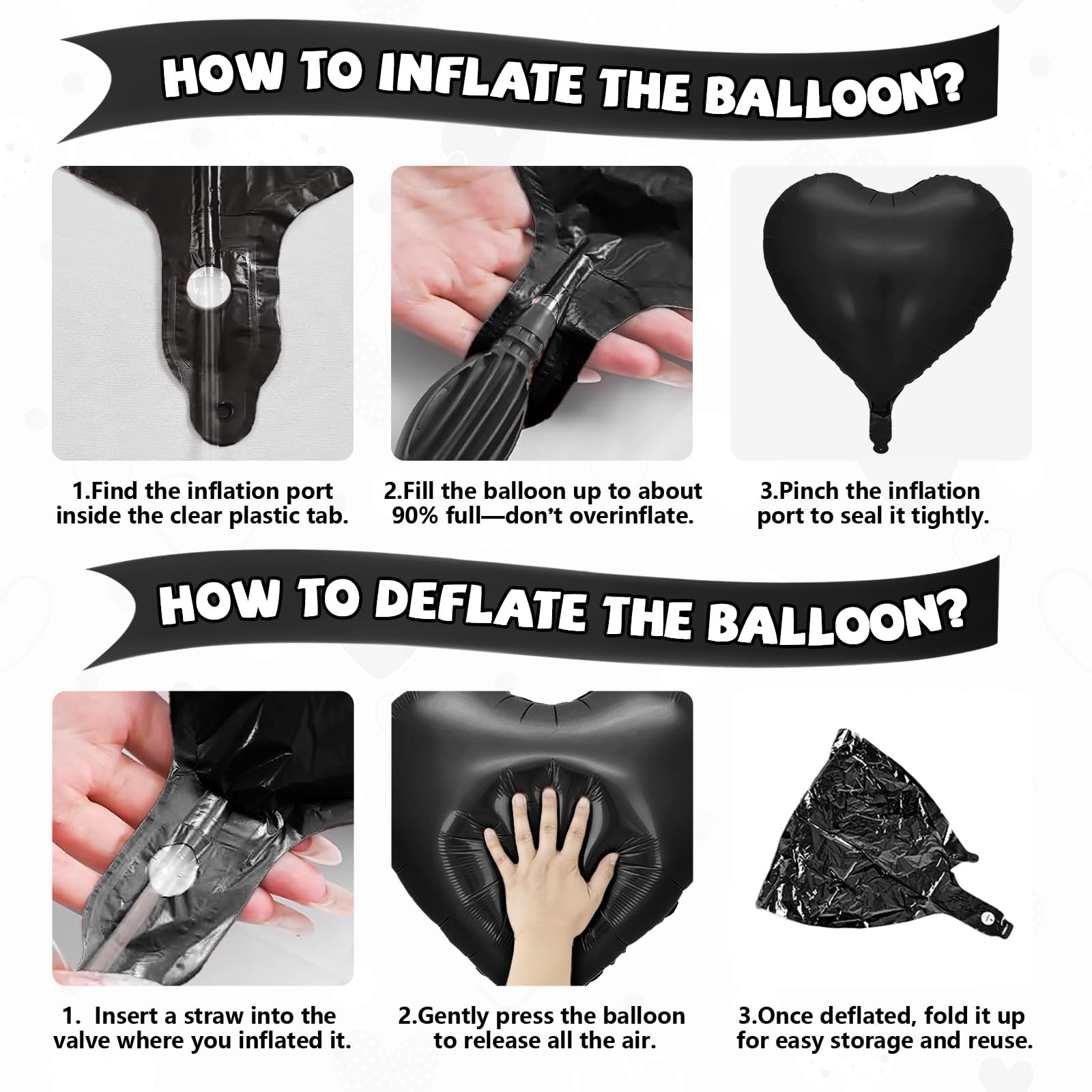 HOW TO INFLATE THE BALLOON?

1.Find the inflation port inside the clear plastic tab.

2.Fill the balloon up to about 90% full—don't overinflate.

3.Pinch the inflation port to seal it tightly.

HOW TO DEFLATE THE BALLOON?

1. Insert a straw into the valve where you inflated it.

2.Gently press the balloon to release all the air.

3.Once deflated, fold it up for easy storage and reuse.