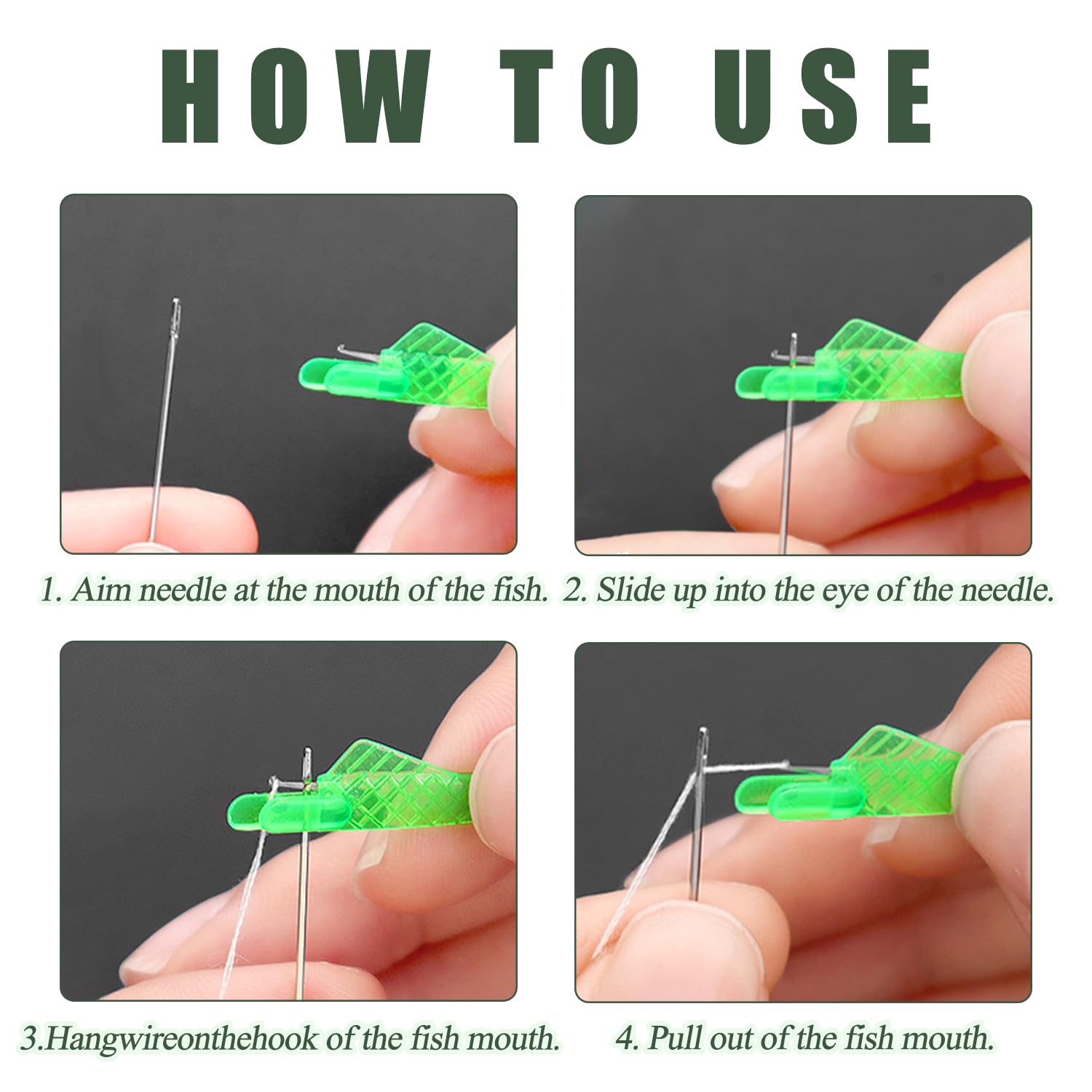 HOW TO USE

1. Aim needle at the mouth of the fish.

2. Slide up into the eye of the needle.

3.Hangwireonthehook of the fish mouth.

4. Pull out of the fish mouth.