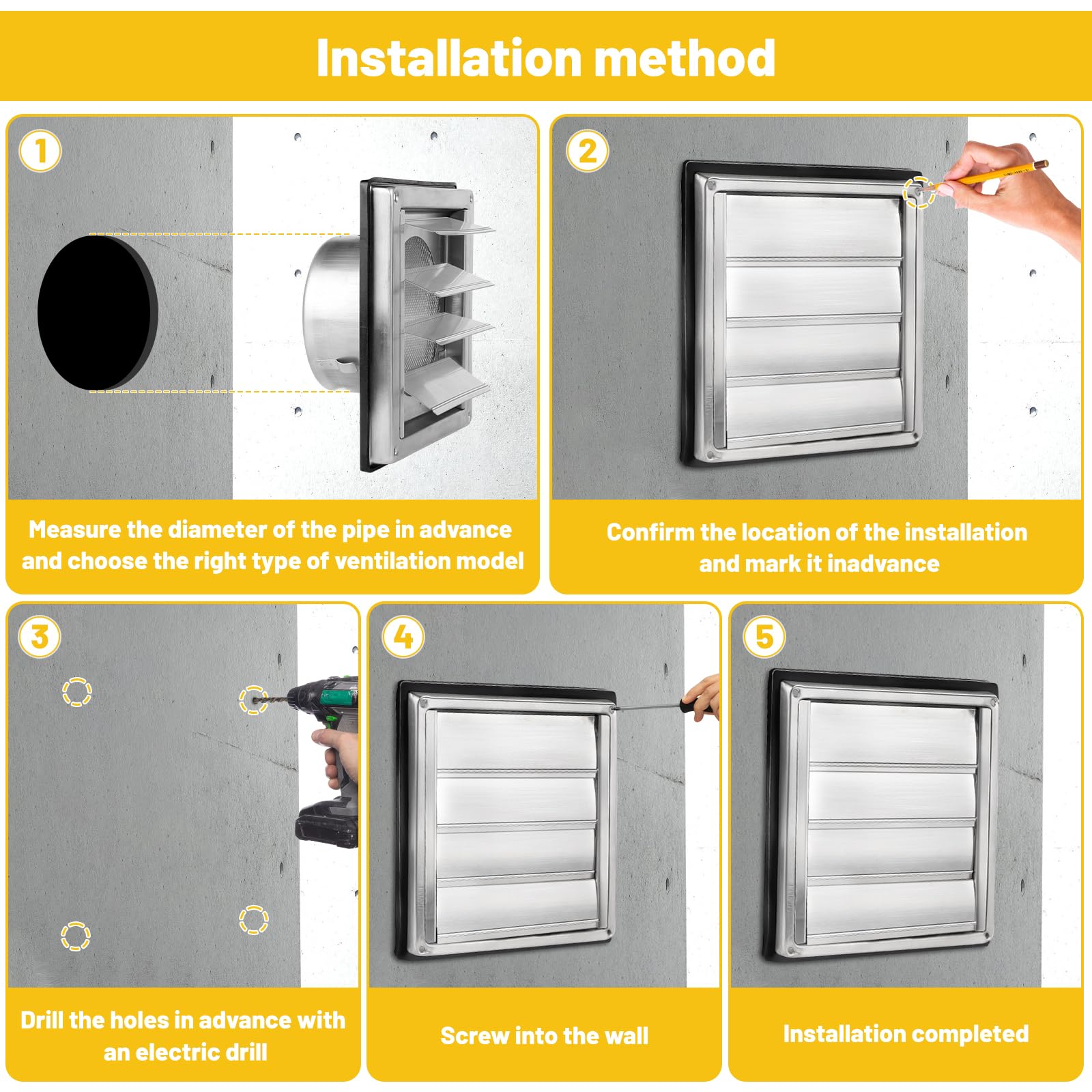 Installation method

1

Measure the diameter of the pipe in advance and choose the right type of ventilation model

2

Confirm the location of the installation and mark it inadvance

3

Drill the holes in advance with an electric drill

4

Screw into the wall

5

Installation completed