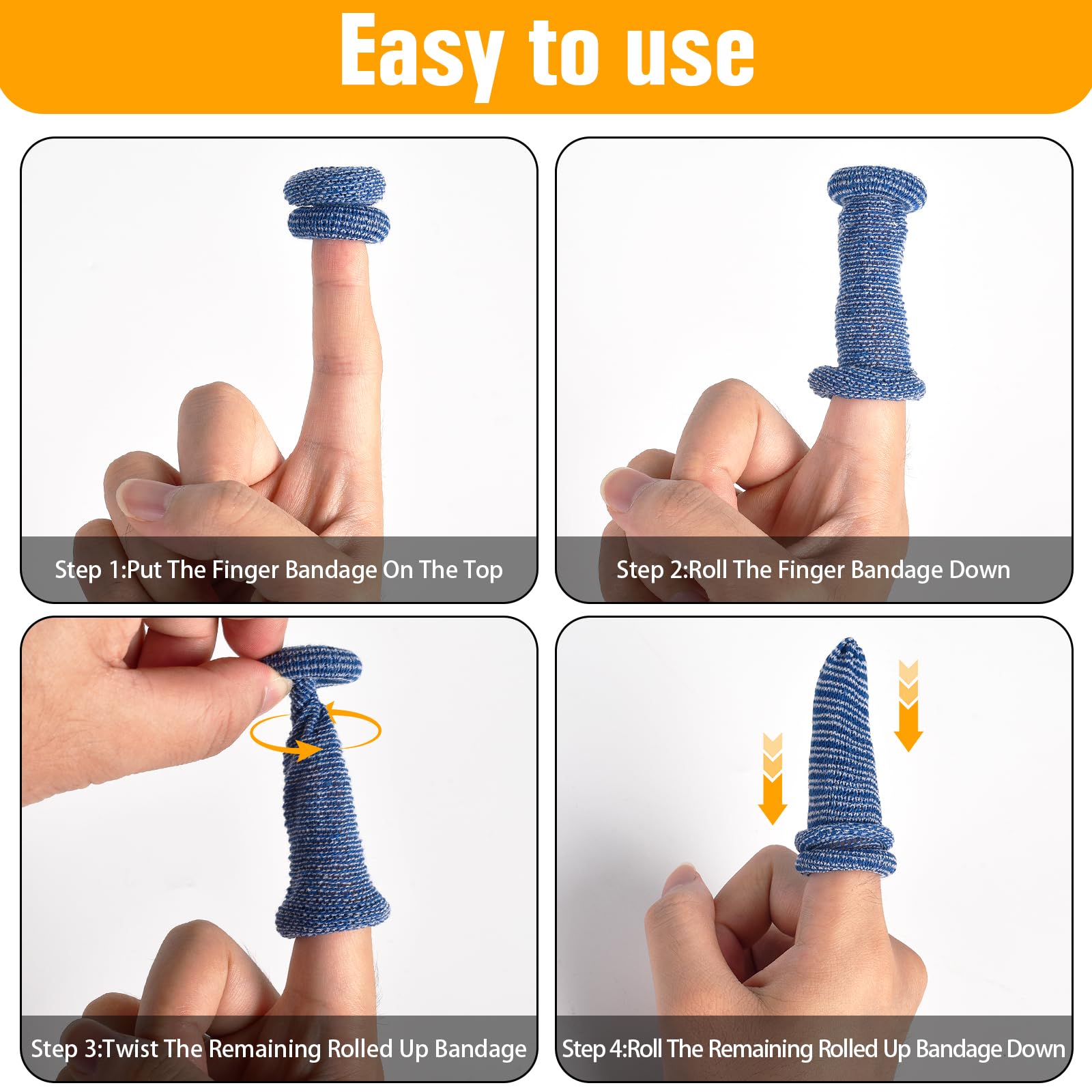 Easy to use

Step 1:Put The Finger Bandage On The Top

Step 2:Roll The Finger Bandage Down

Step 3:Twist The Remaining Rolled Up Bandage

Step 4:Roll The Remaining Rolled Up Bandage Down