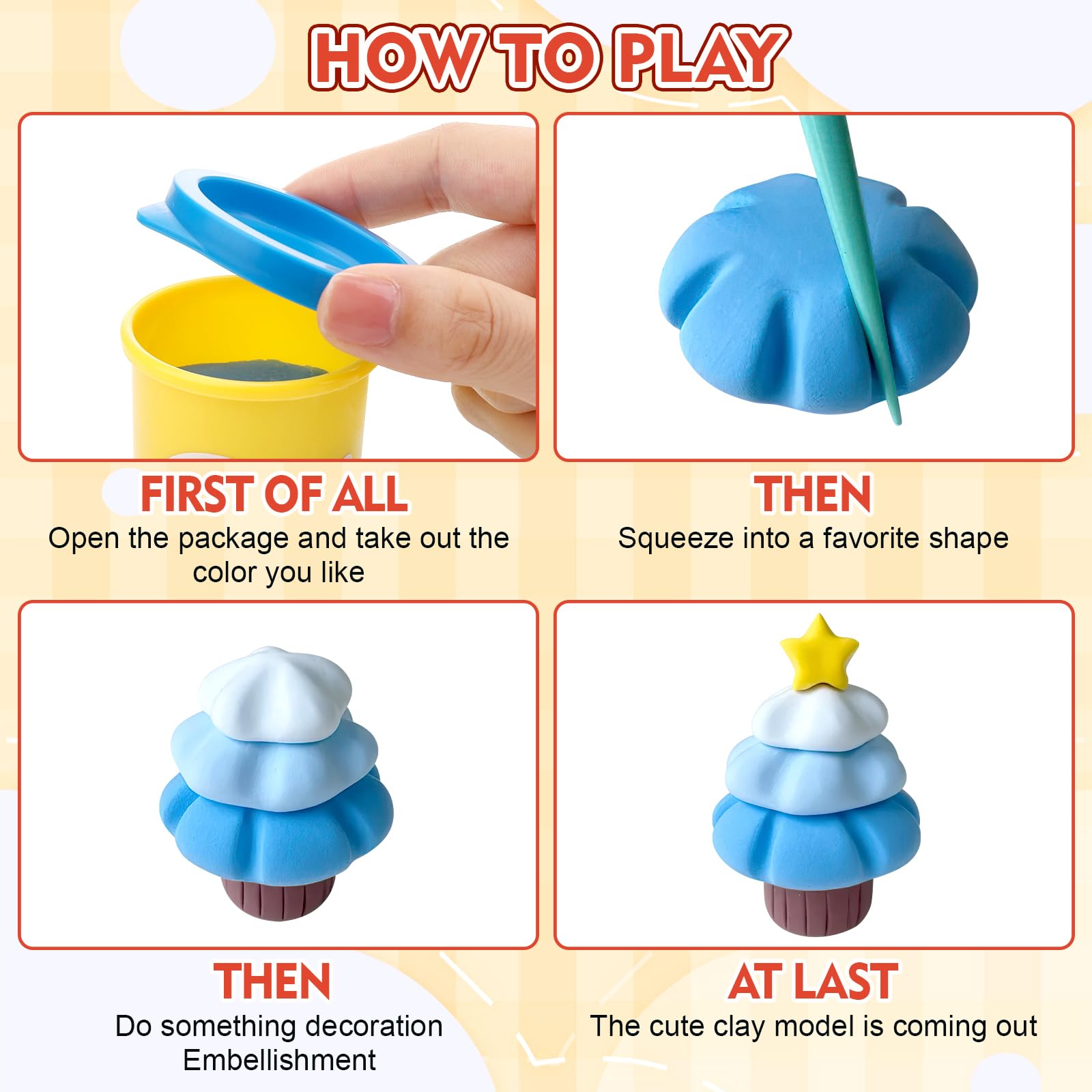 HOW TO PLAY

FIRST OF ALL
Open the package and take out the color you like

THEN
Squeeze into a favorite shape

THEN
Do something decoration Embellishment

AT LAST
The cute clay model is coming out