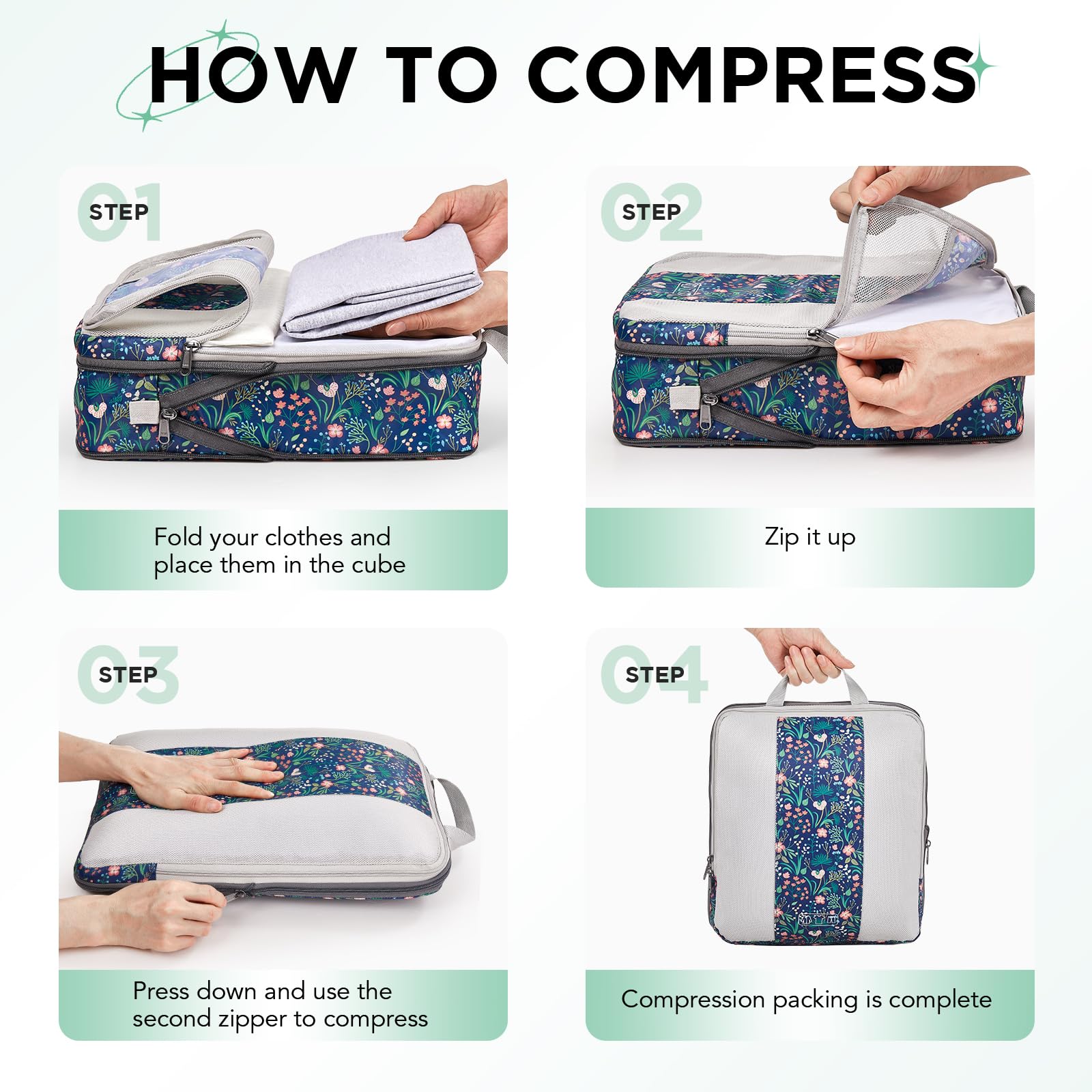 HOW TO COMPRESS

01 STEP

Fold your clothes and place them in the cube

02 STEP

Zip it up

03 STEP

Press down and use the second zipper to compress

04 STEP

Compression packing is complete