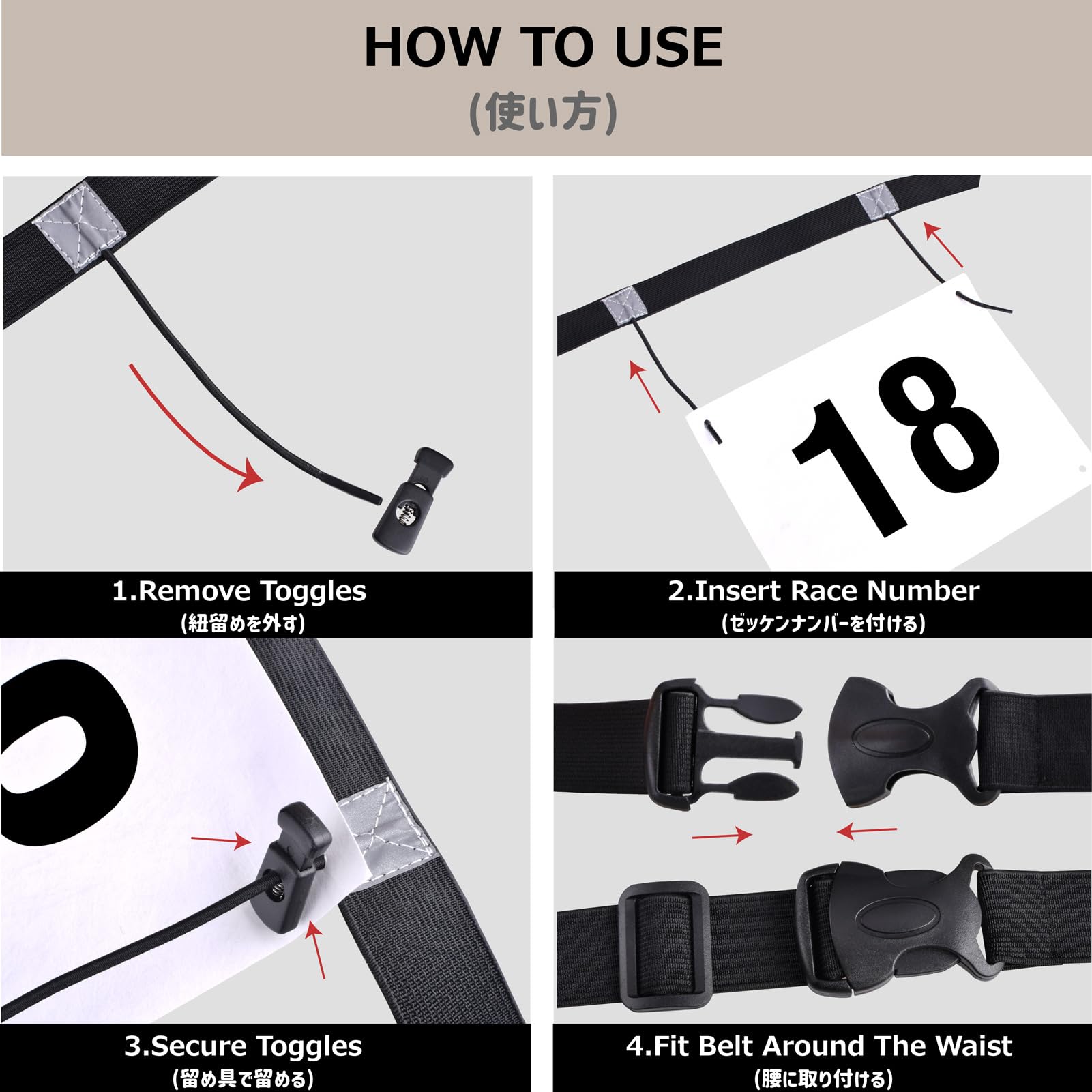 HOW TO USE
(使い方)

18

1.Remove Toggles
(紐留めを外す)

2.Insert Race Number
(ゼッケンナンバーを付ける)

3.Secure Toggles
(留め具で留める)

4.Fit Belt Around The Waist
(腰に取り付ける)