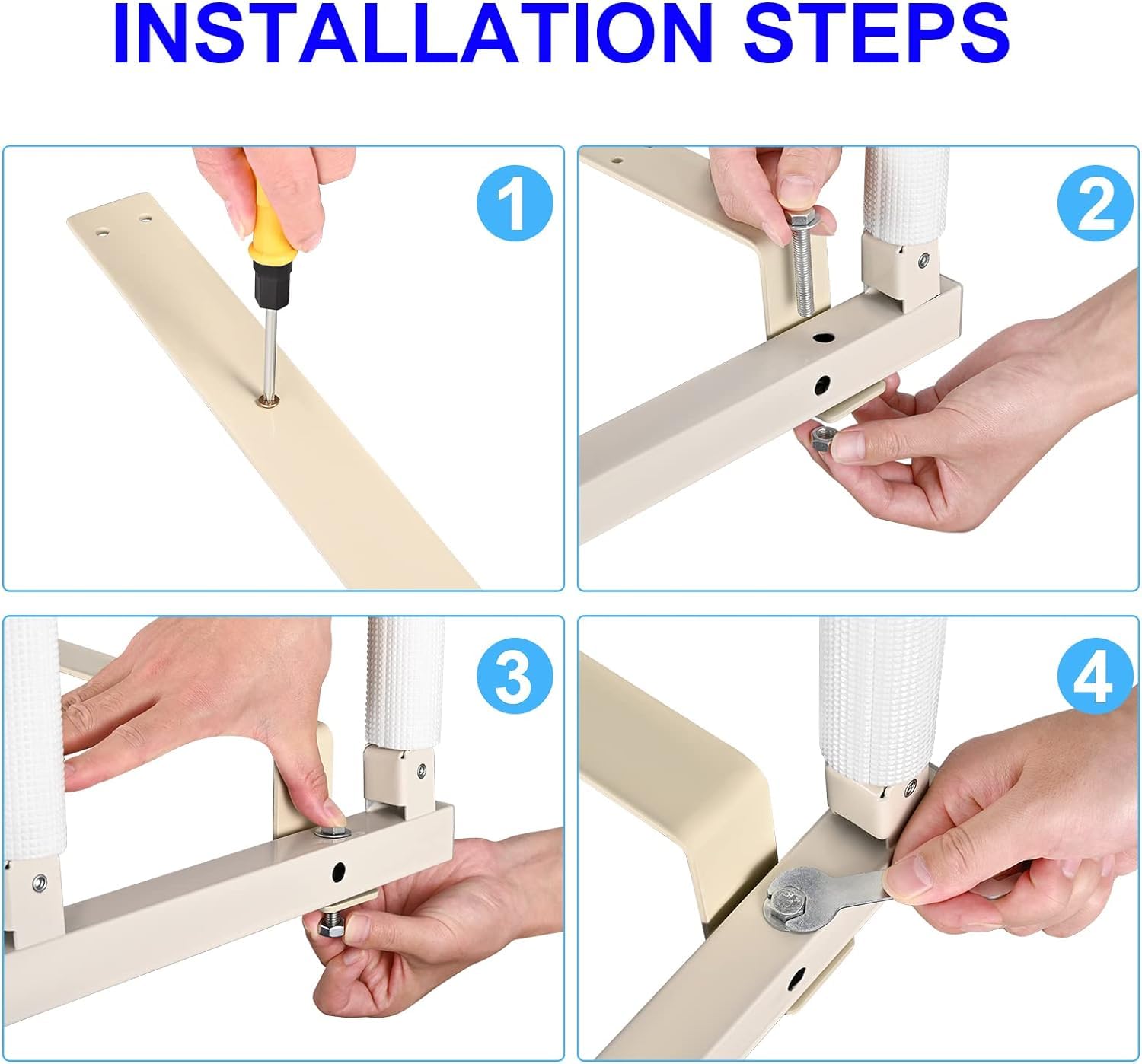 INSTALLATION STEPS

1

2

3

4