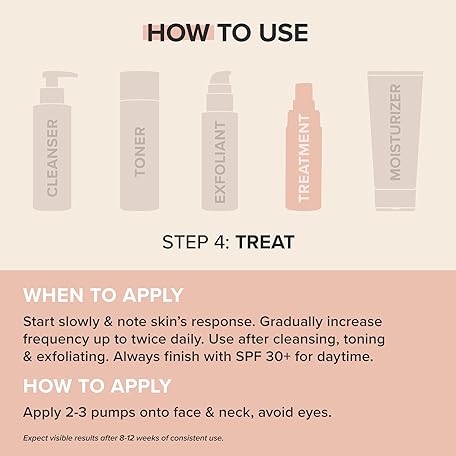 HOW TO USE

CLEANSER

TONER

EXFOLIANT

TREATMENT

MOISTURIZER

STEP 4: TREAT

WHEN TO APPLY

Start slowly & note skin's response. Gradually increase frequency up to twice daily. Use after cleansing, toning & exfoliating. Always finish with SPF 30+ for daytime.

HOW TO APPLY

Apply 2-3 pumps onto face & neck, avoid eyes.

Expect visible results after 8-12 weeks of consistent use.