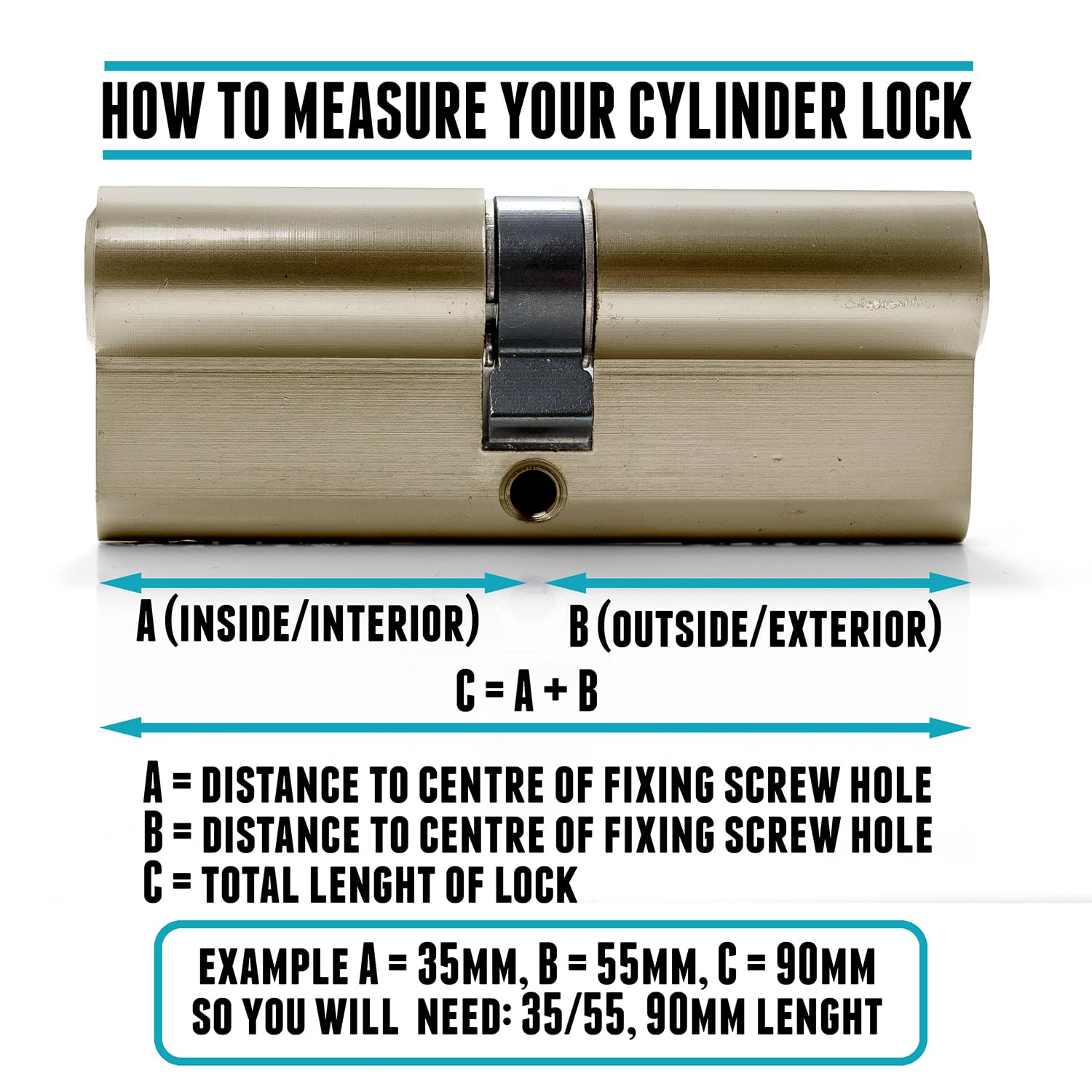 HOW TO MEASURE YOUR CYLINDER LOCK

A (INSIDE/INTERIOR)

B (OUTSIDE/EXTERIOR)

C = A + B

A = DISTANCE TO CENTRE OF FIXING SCREW HOLE
B = DISTANCE TO CENTRE OF FIXING SCREW HOLE
C = TOTAL LENGHT OF LOCK

EXAMPLE A = 35MM, B = 55MM, C = 90MM
SO YOU WILL NEED: 35/55, 90MM LENGHT