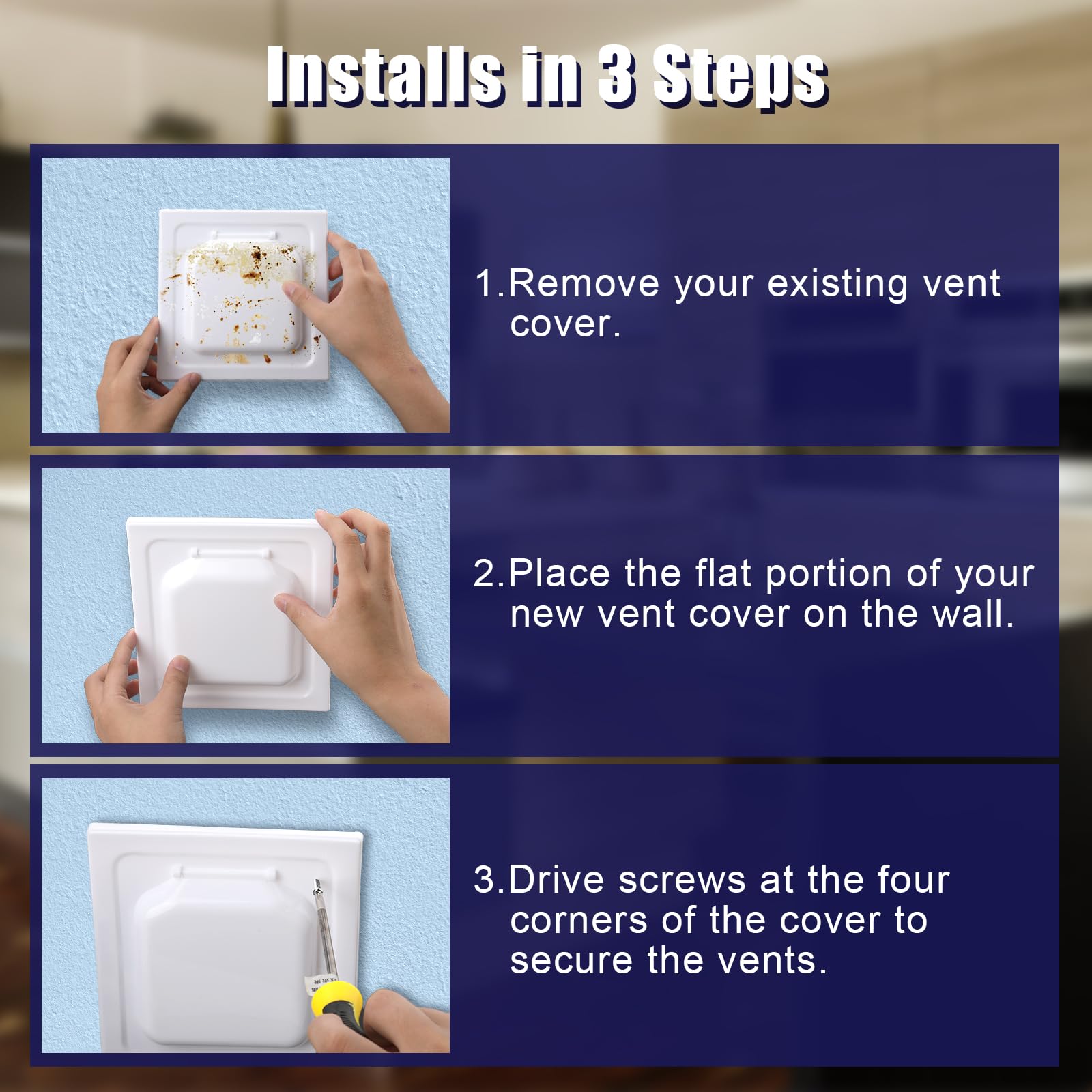 Installs in 3 Steps

1.Remove your existing vent cover.

2.Place the flat portion of your new vent cover on the wall.

3.Drive screws at the four corners of the cover to secure the vents.