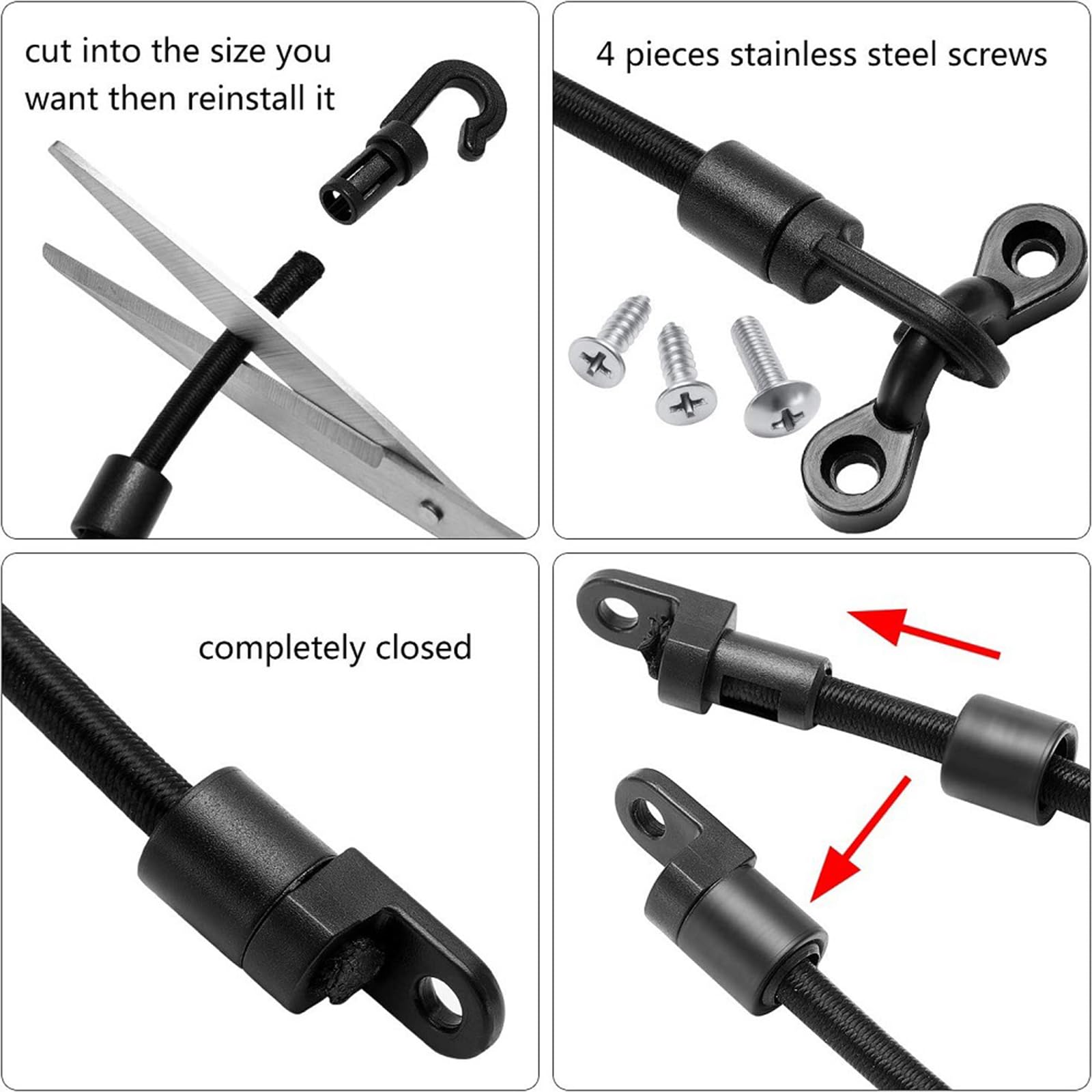 cut into the size you want then reinstall it

4 pieces stainless steel screws

completely closed