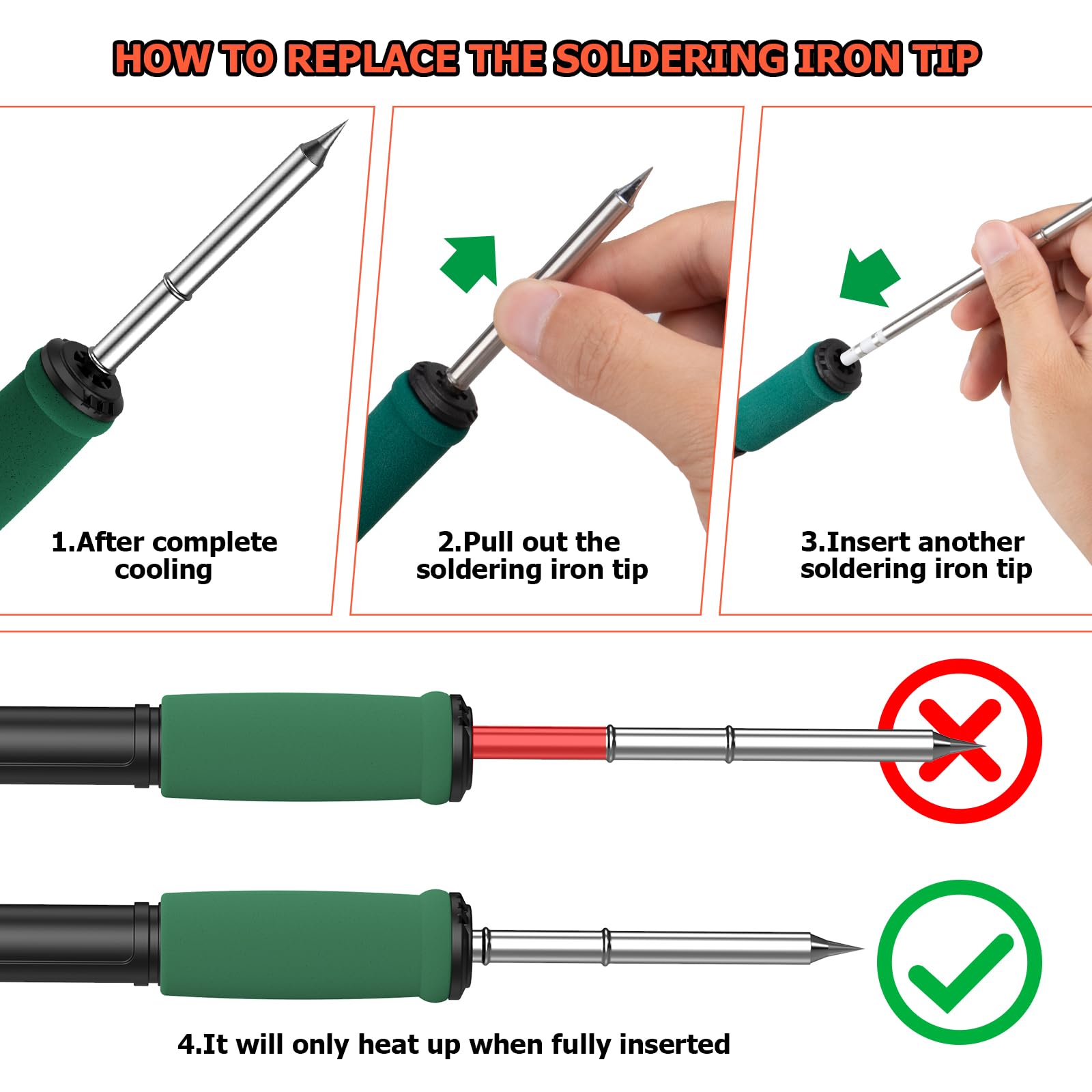 HOW TO REPLACE THE SOLDERING IRON TIP

1.After complete cooling

2.Pull out the soldering iron tip

3.Insert another soldering iron tip

4.It will only heat up when fully inserted