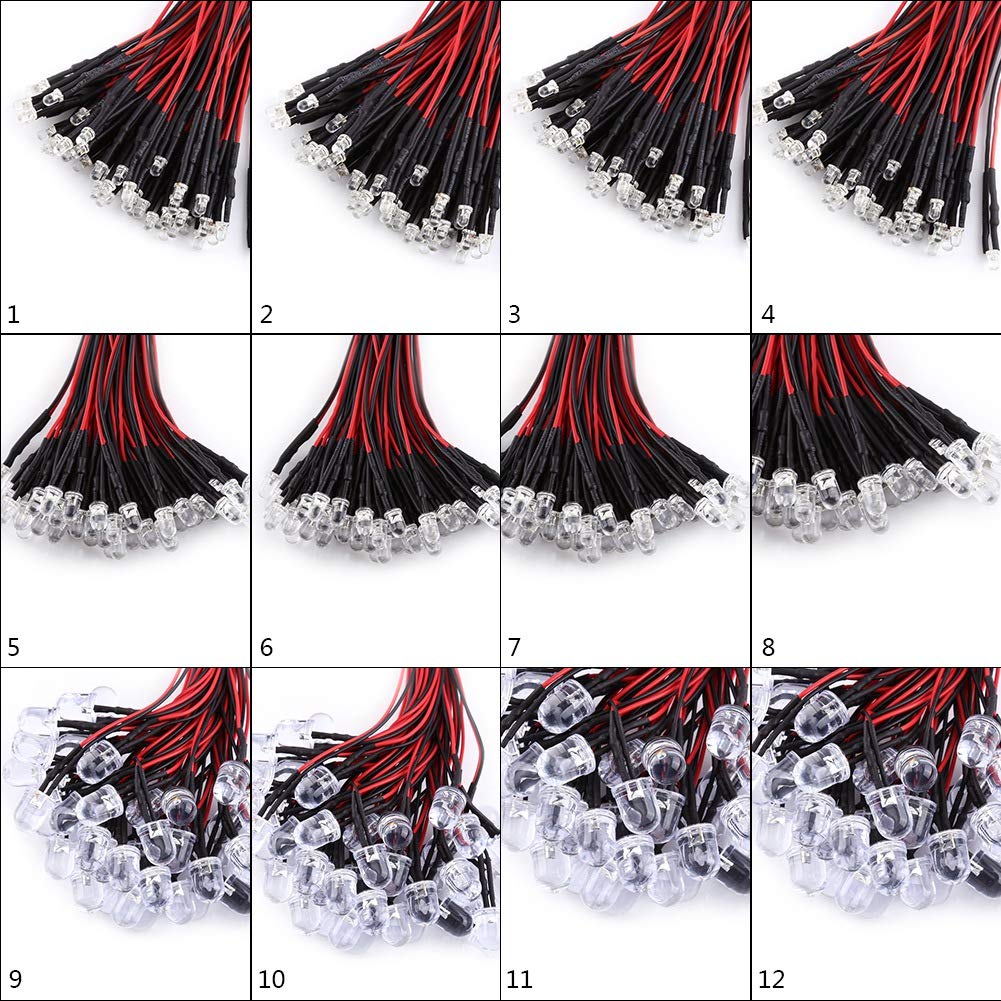 1

2

3

4

5

6

7

8

9

10

11

12