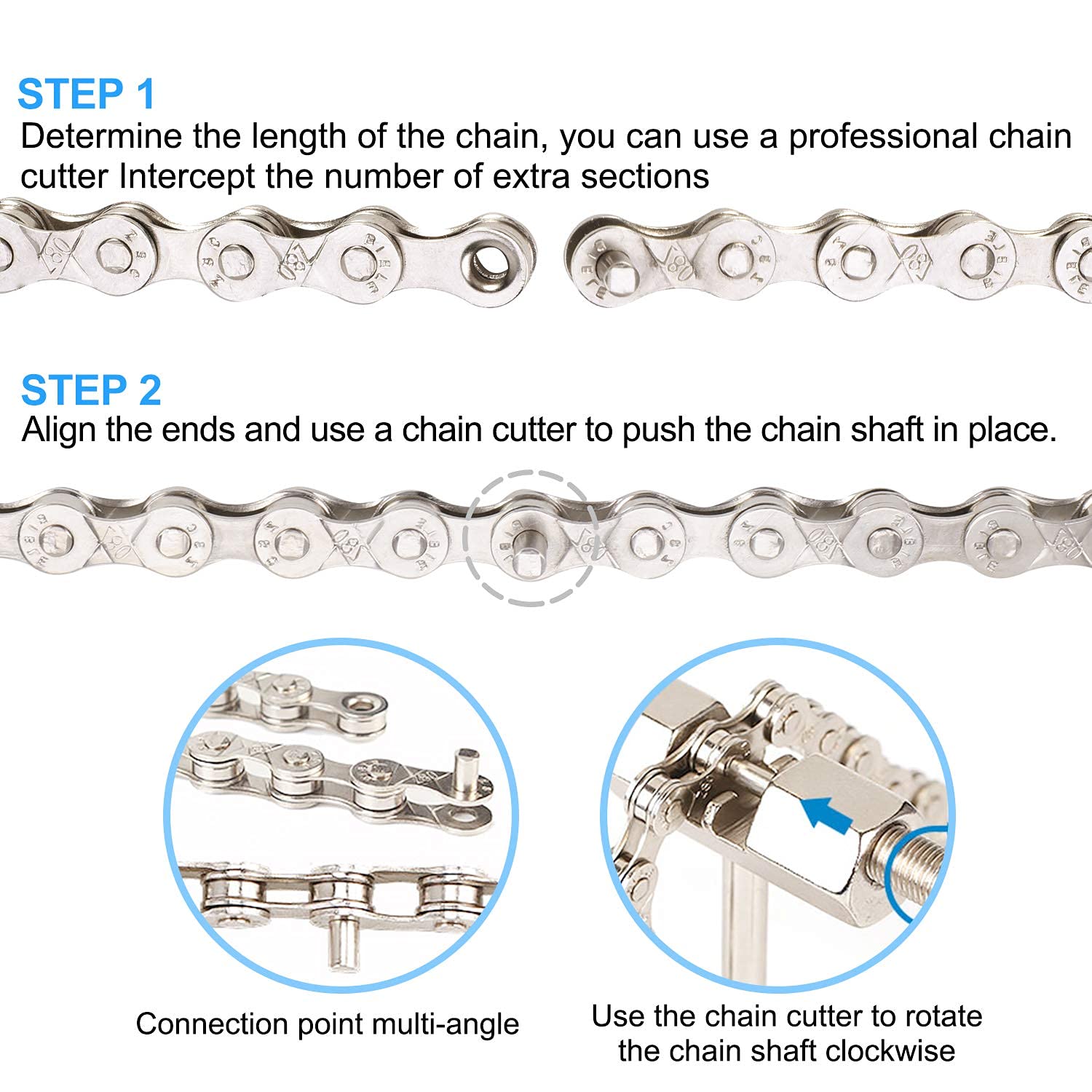 STEP 1
Determine the length of the chain, you can use a professional chain cutter Intercept the number of extra sections

STEP 2
Align the ends and use a chain cutter to push the chain shaft in place.

Connection point multi-angle

Use the chain cutter to rotate the chain shaft clockwise