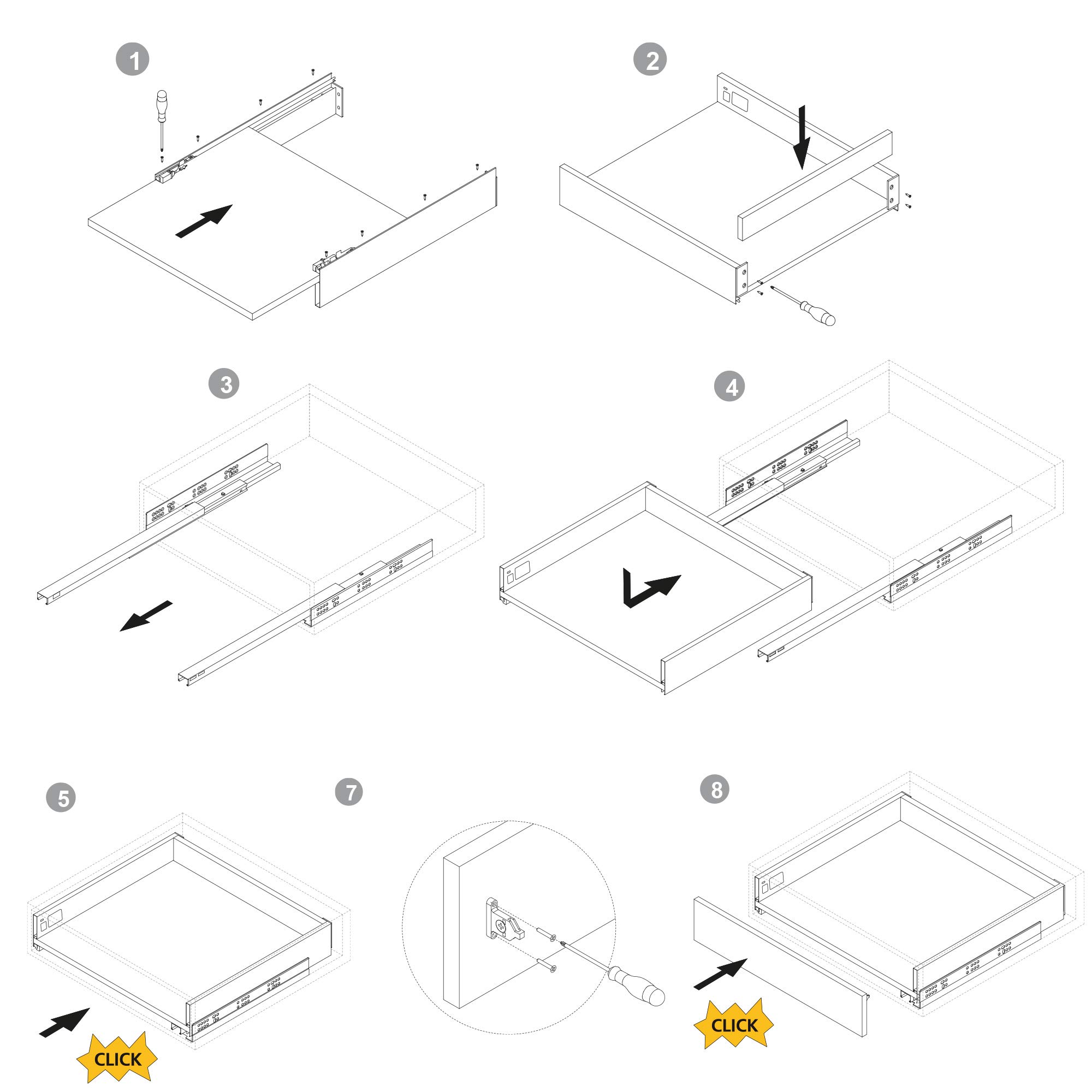 1

2

3

4

5

CLICK

7

8

CLICK