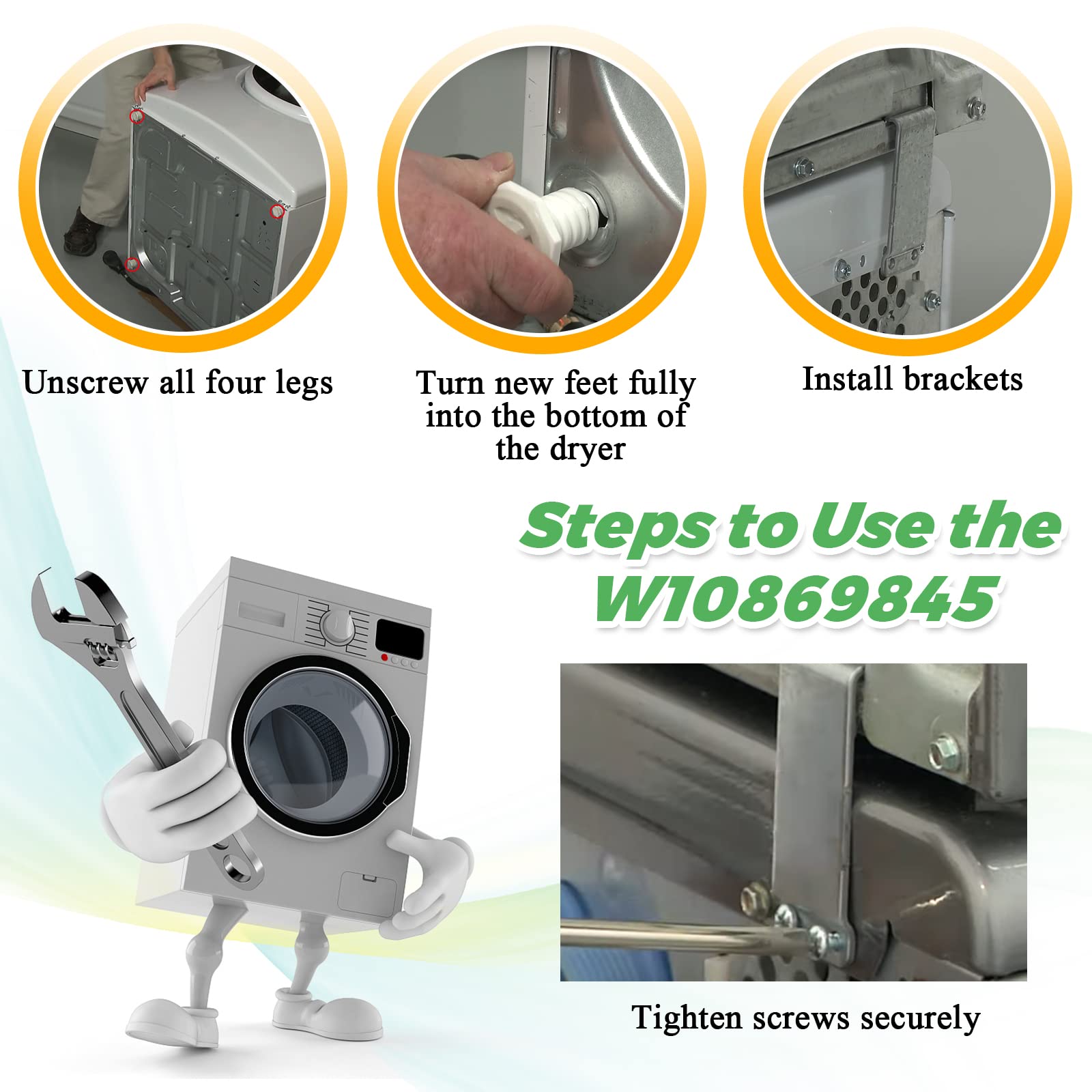 Unscrew all four legs

Turn new feet fully into the bottom of the dryer

Install brackets

Steps to Use the W10869845

Tighten screws securely