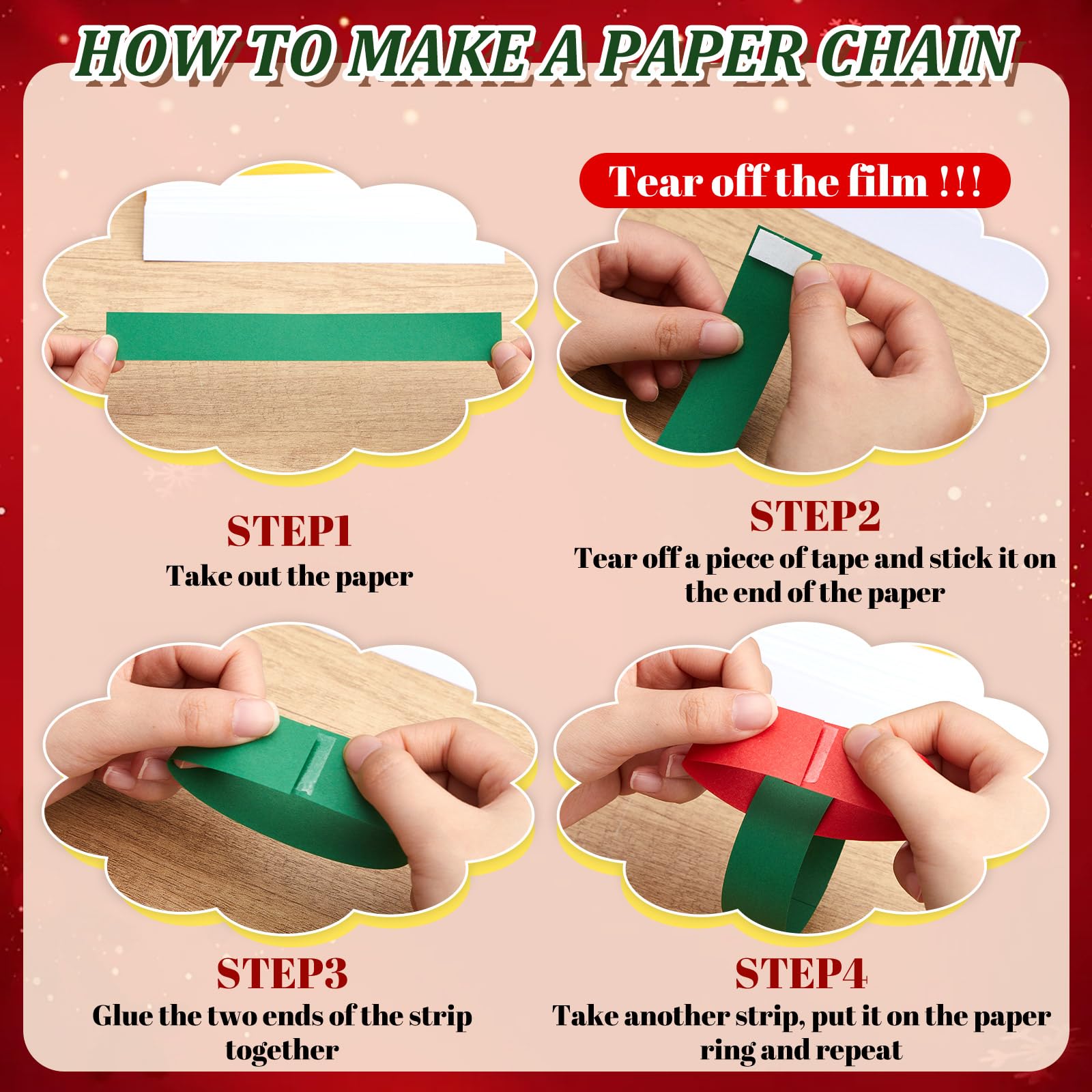 HOW TO MAKE A PAPER CHAIN

Tear off the film !!!

STEP1
Take out the paper

STEP2
Tear off a piece of tape and stick it on the end of the paper

STEP3
Glue the two ends of the strip together

STEP4
Take another strip, put it on the paper ring and repeat