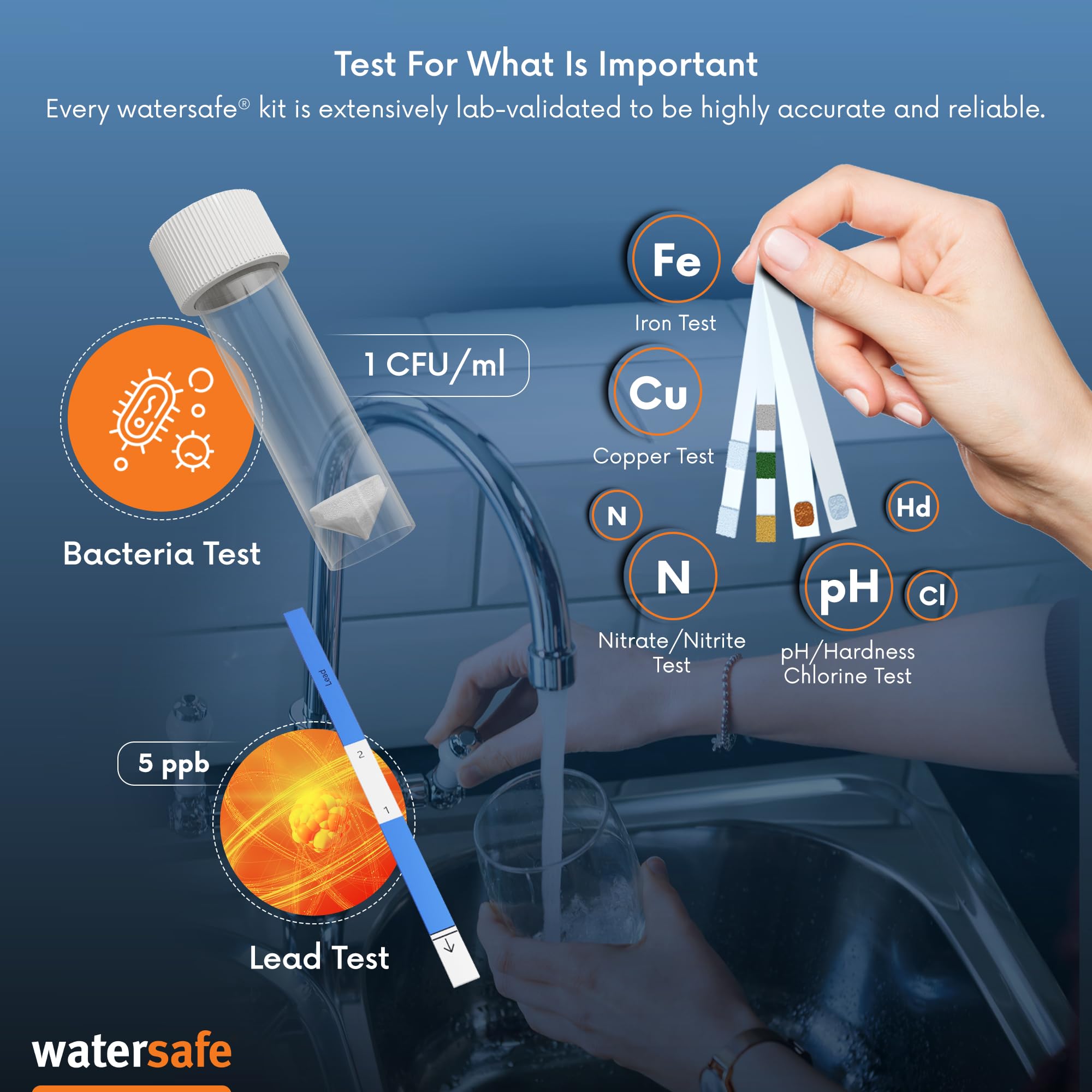 Test For What Is Important
Every watersafe® kit is extensively lab-validated to be highly accurate and reliable.

1 CFU/ml

Bacteria Test

Fe
Iron Test

Cu
Copper Test

N

N
Nitrate/Nitrite Test

Hd

pH

Cl
pH/Hardness Chlorine Test

Lead
2
1

5 ppb

Lead Test

watersafe