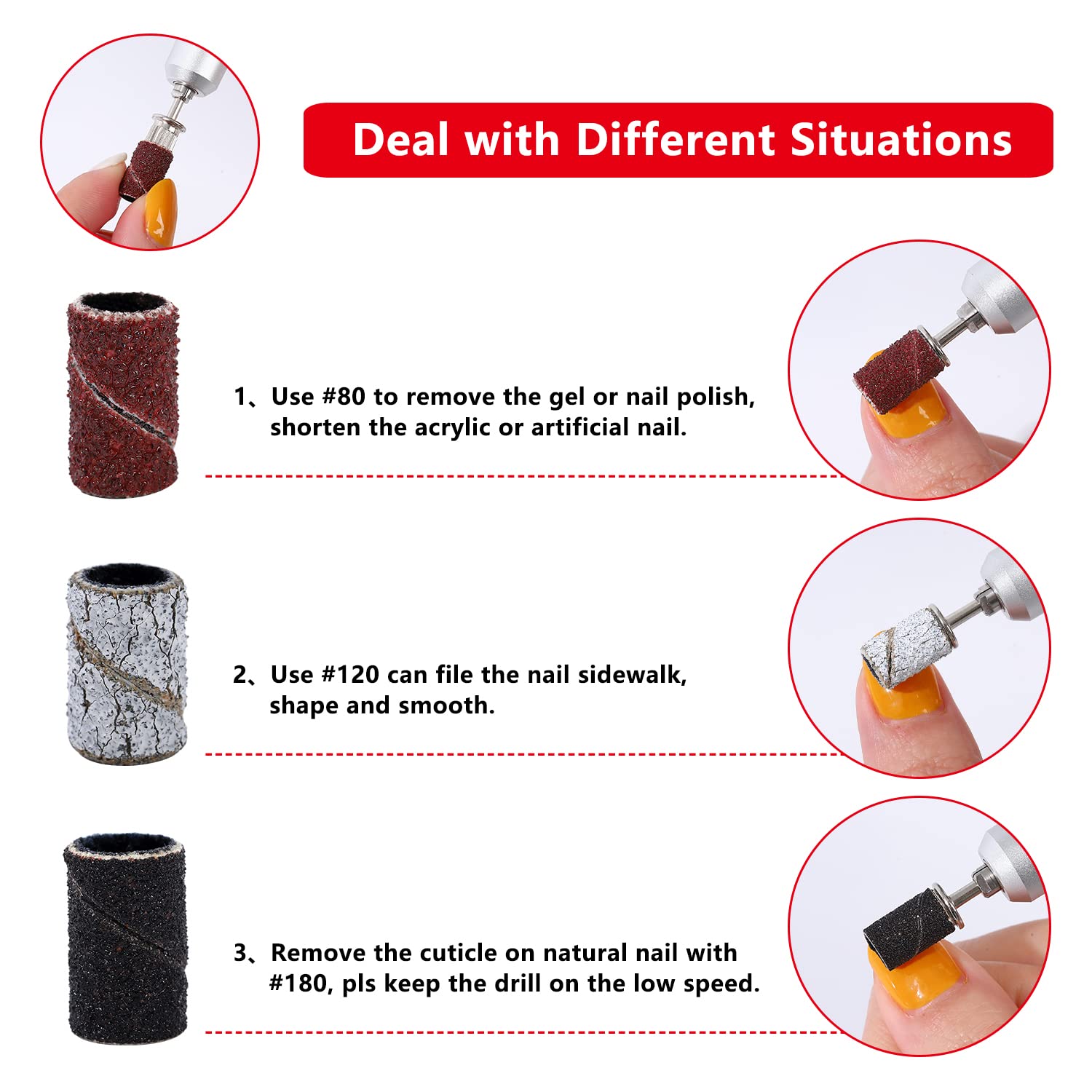 Deal with Different Situations

1、Use #80 to remove the gel or nail polish, shorten the acrylic or artificial nail.

2、Use #120 can file the nail sidewalk, shape and smooth.

3、Remove the cuticle on natural nail with #180, pls keep the drill on the low speed.