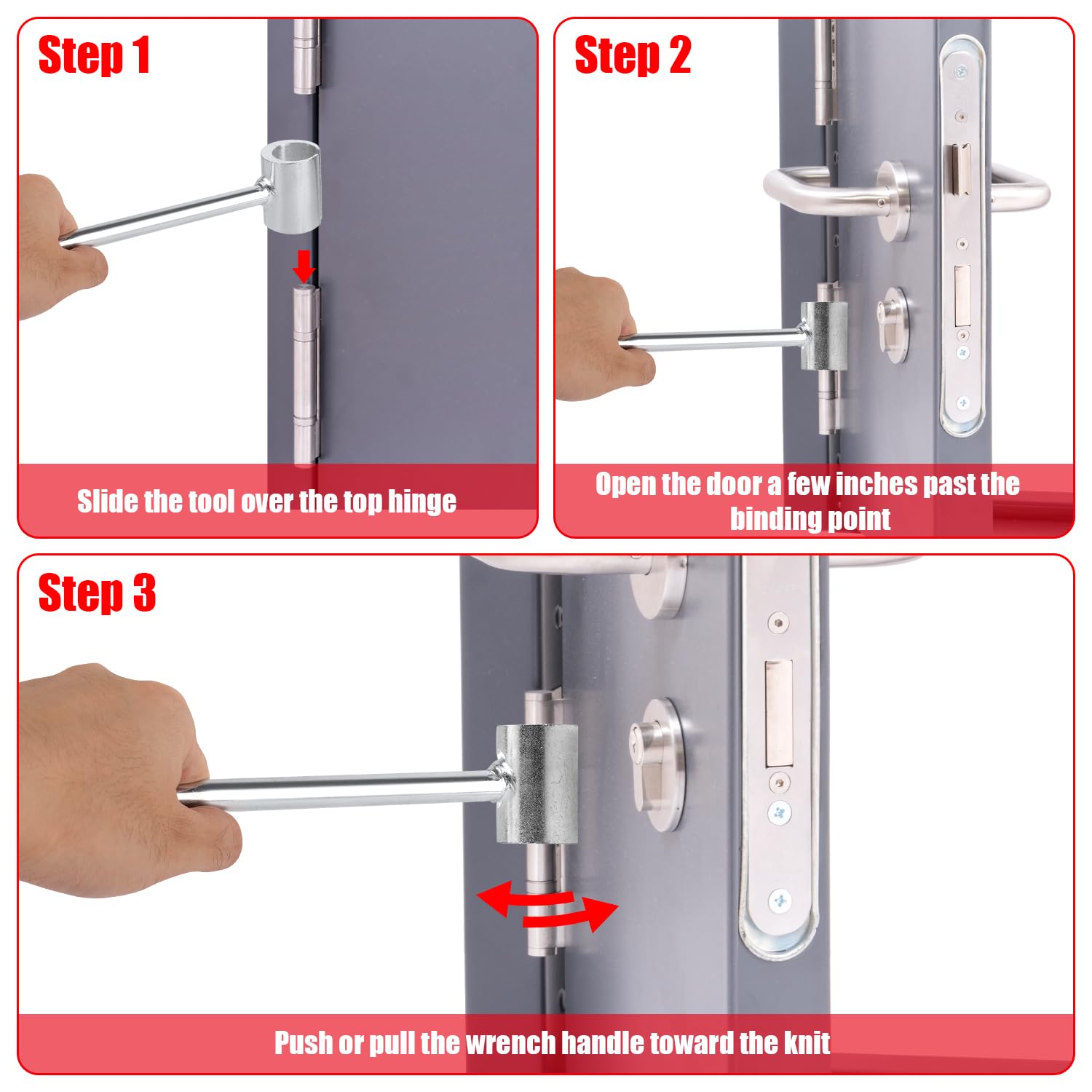 Step 1

Slide the tool over the top hinge

Step 2

Open the door a few inches past the binding point

Step 3

Push or pull the wrench handle toward the knit