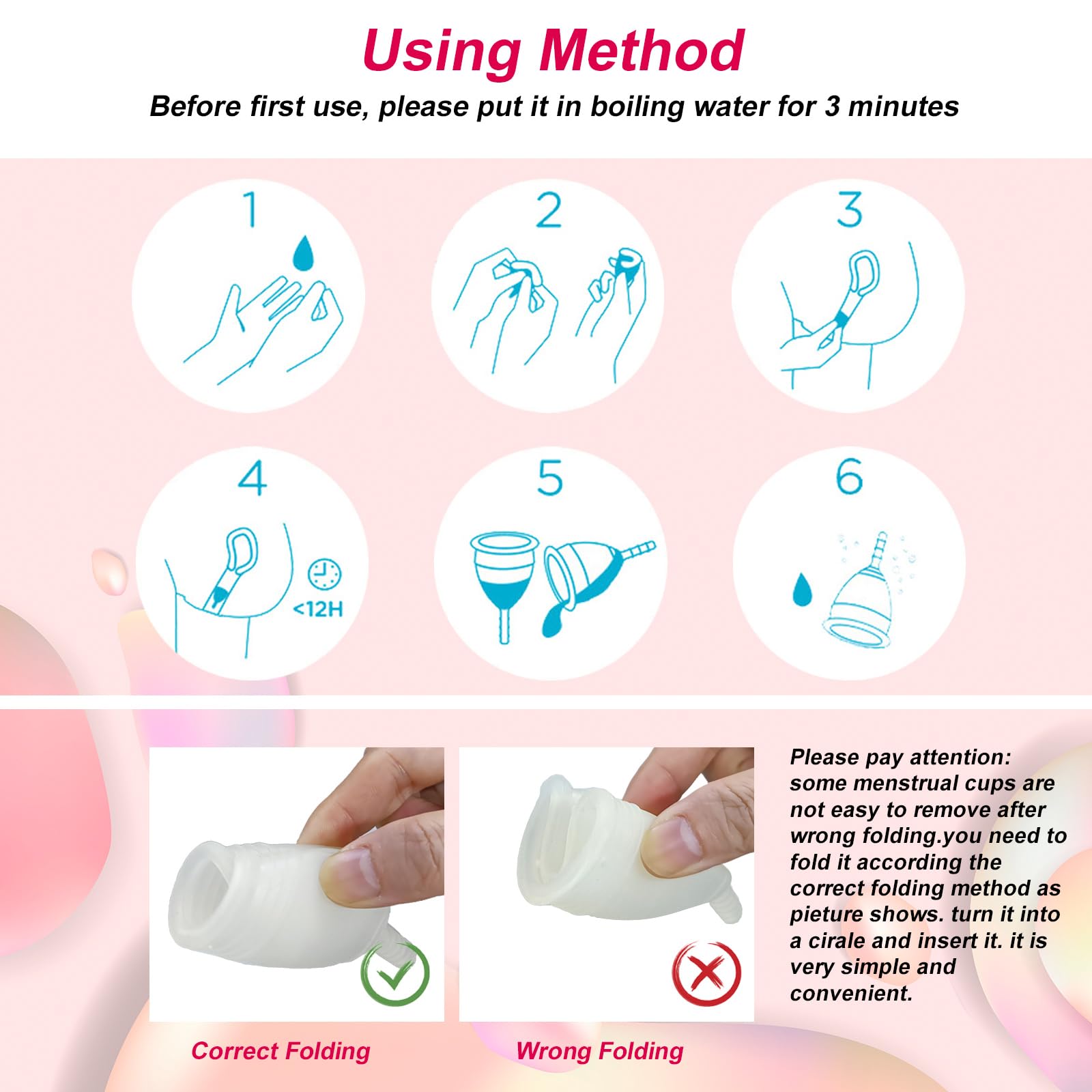 Using Method

Before first use, please put it in boiling water for 3 minutes

1

2

3

4

<12H

5

6

Correct Folding

Wrong Folding

Please pay attention: some menstrual cups are not easy to remove after wrong folding.you need to fold it according the correct folding method as pieture shows. turn it into a cirale and insert it. it is very simple and convenient.