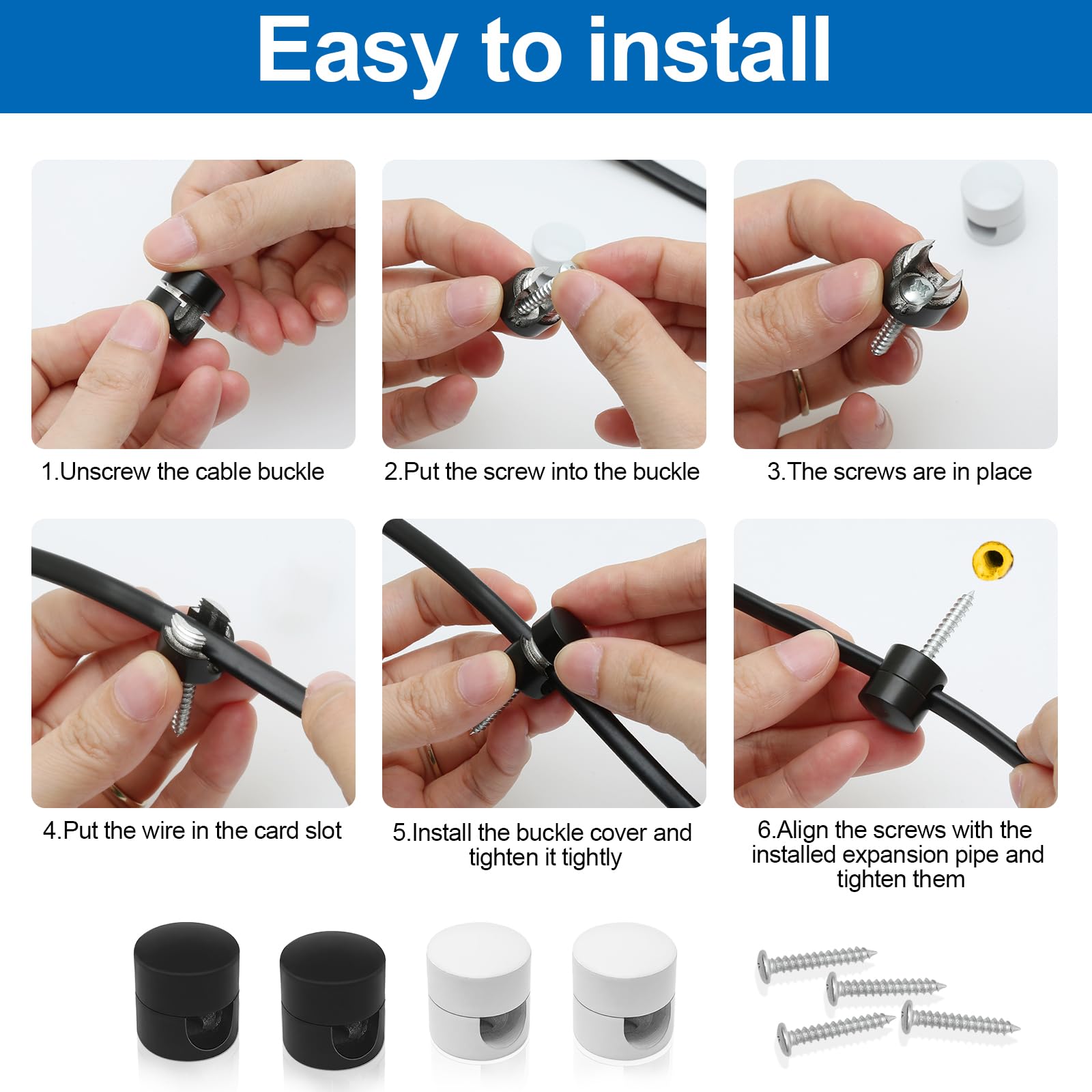 Easy to install

1.Unscrew the cable buckle

2.Put the screw into the buckle

3.The screws are in place

4.Put the wire in the card slot

5.Install the buckle cover and tighten it tightly

6.Align the screws with the installed expansion pipe and tighten them