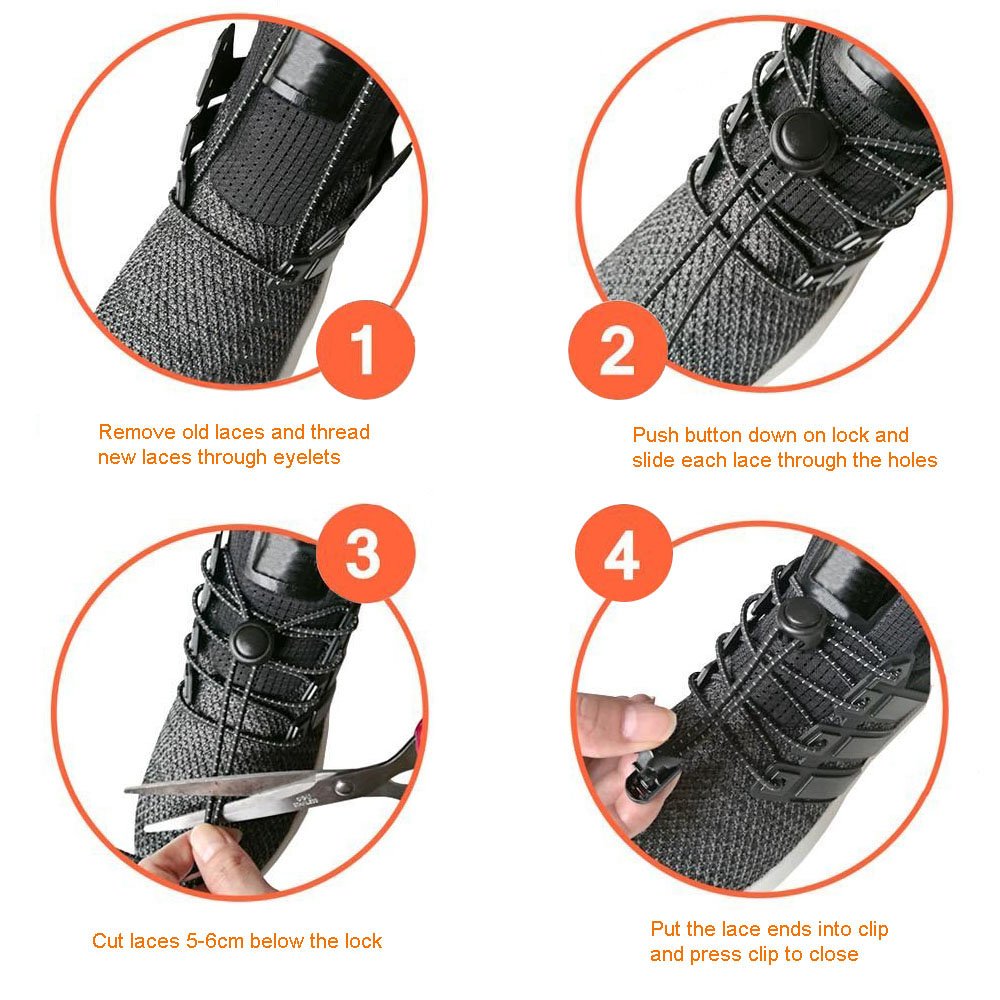 1

Remove old laces and thread new laces through eyelets

2

Push button down on lock and slide each lace through the holes

3

Cut laces 5-6cm below the lock

4

Put the lace ends into clip and press clip to close