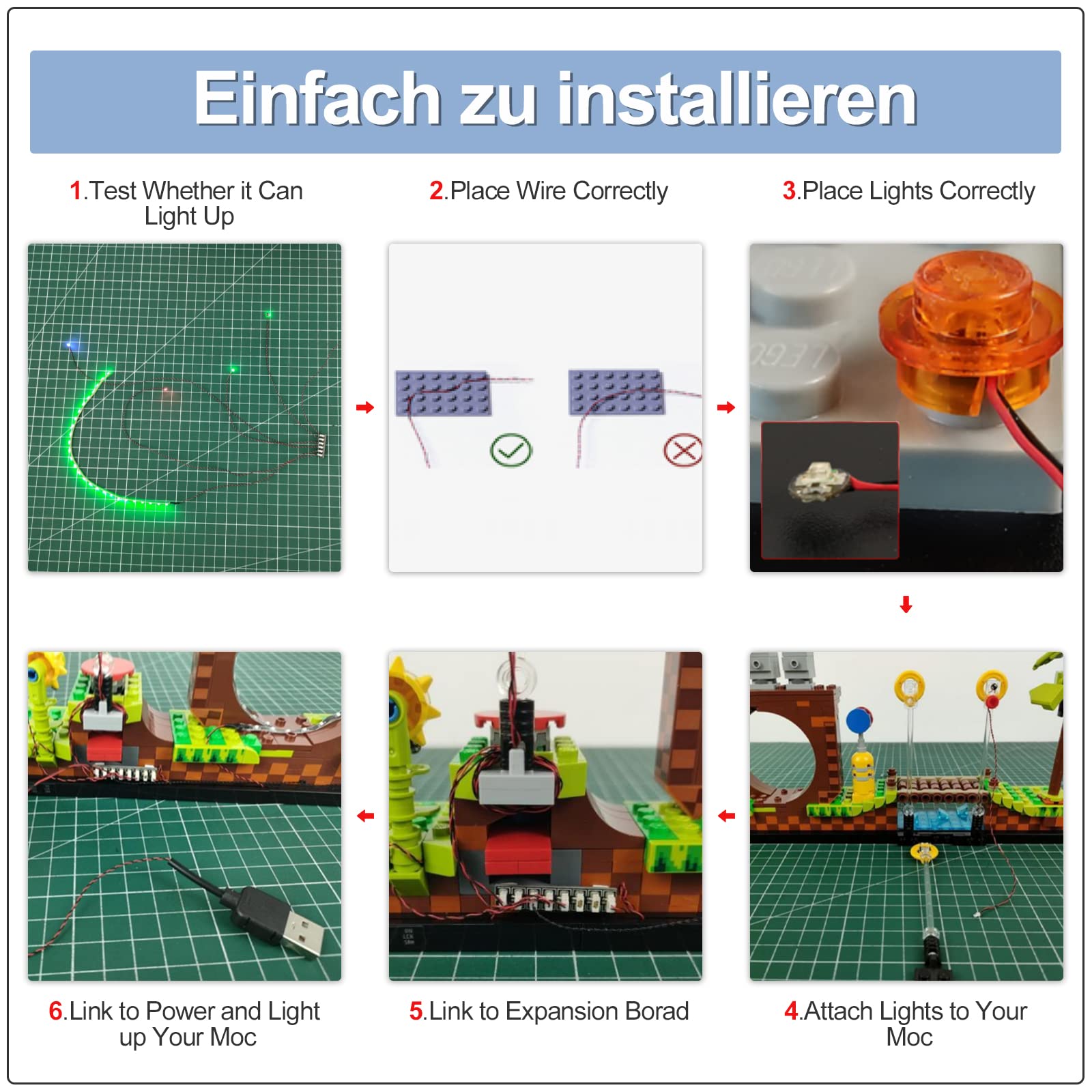 Einfach zu installieren

1.Test Whether it Can Light Up

2.Place Wire Correctly

3.Place Lights Correctly

6.Link to Power and Light up Your Moc

5.Link to Expansion Borad

4.Attach Lights to Your Moc