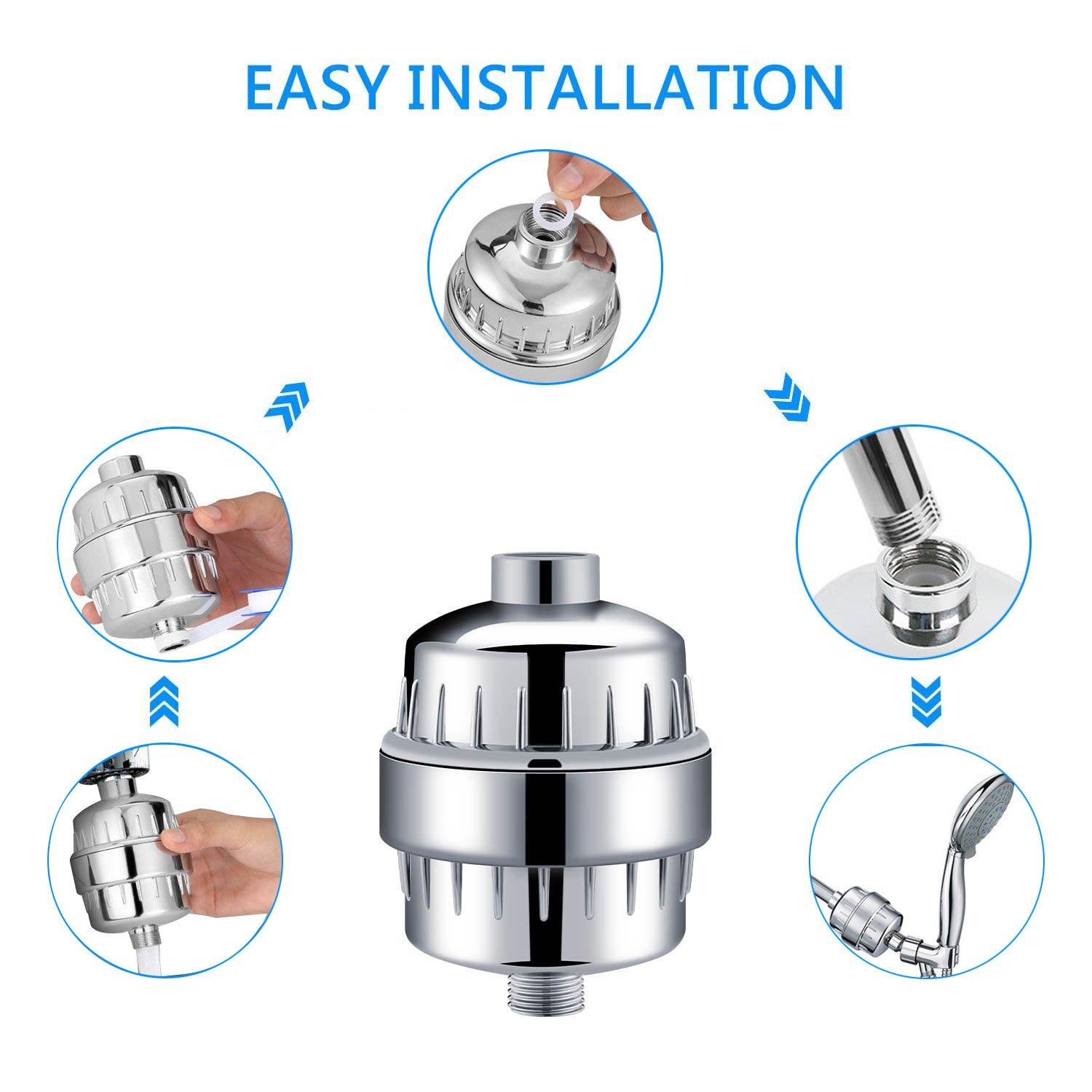 EASY INSTALLATION