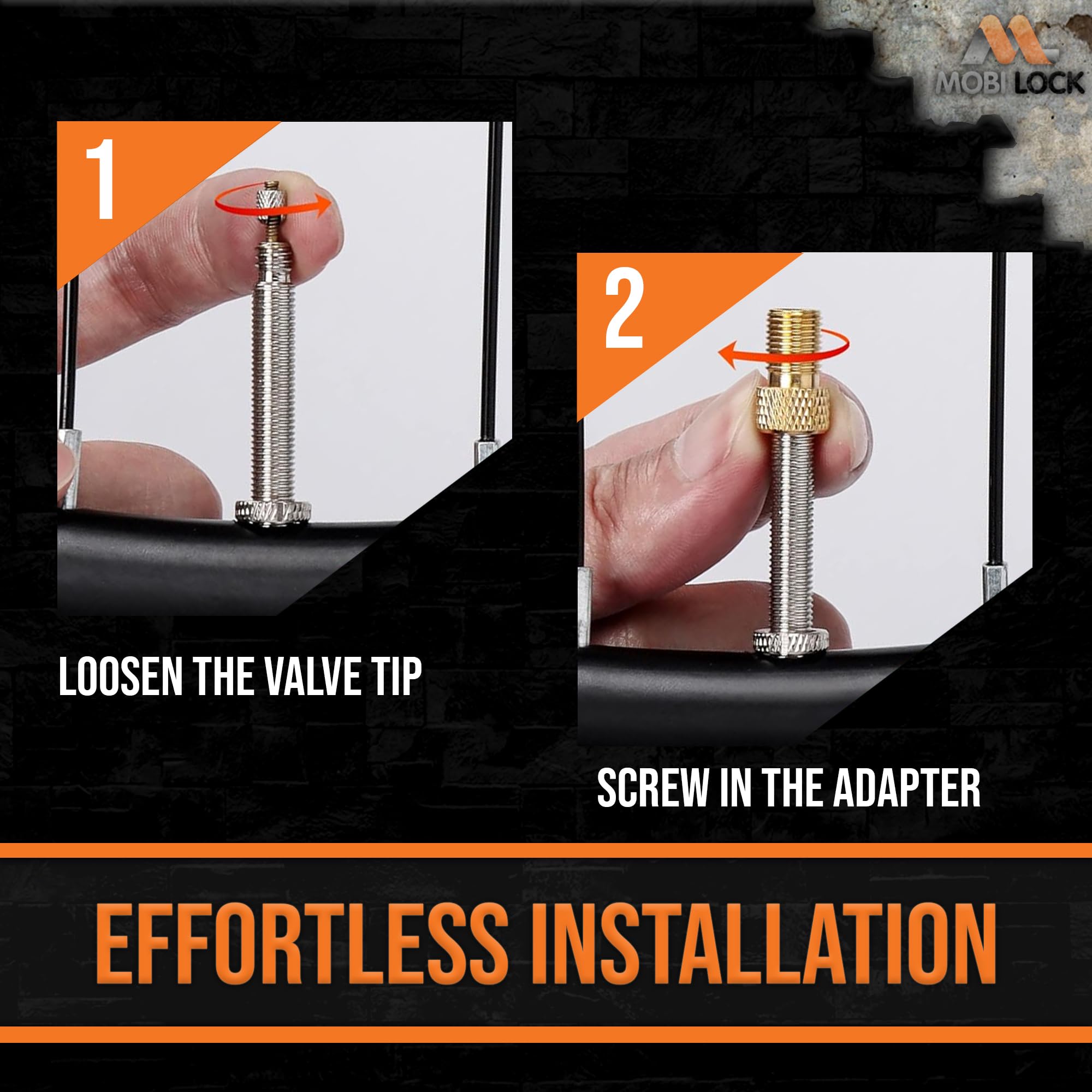 MOBI LOCK

1

LOOSEN THE VALVE TIP

2

SCREW IN THE ADAPTER

EFFORTLESS INSTALLATION