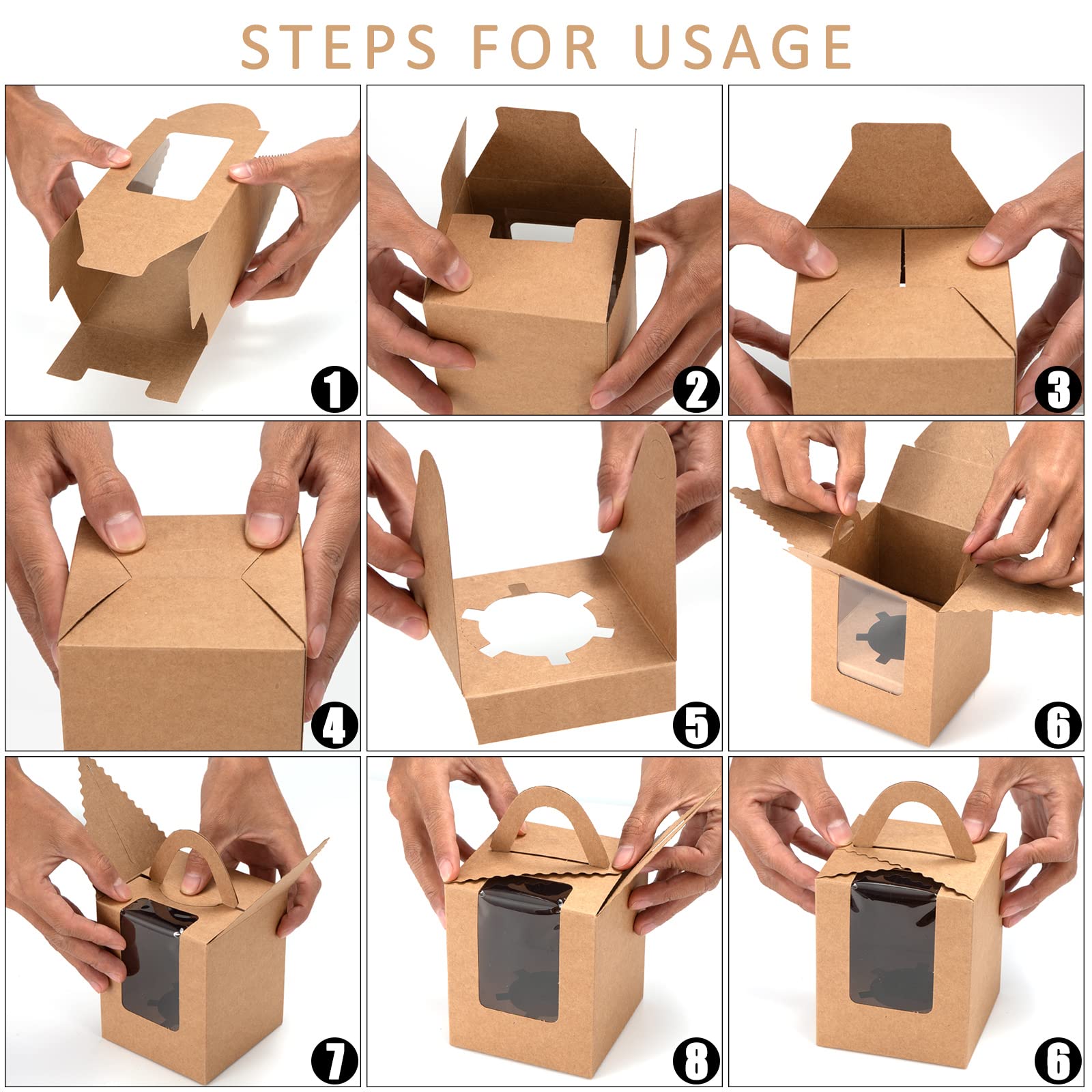 STEPS FOR USAGE

1

2

3

4

5

6

7

8

6