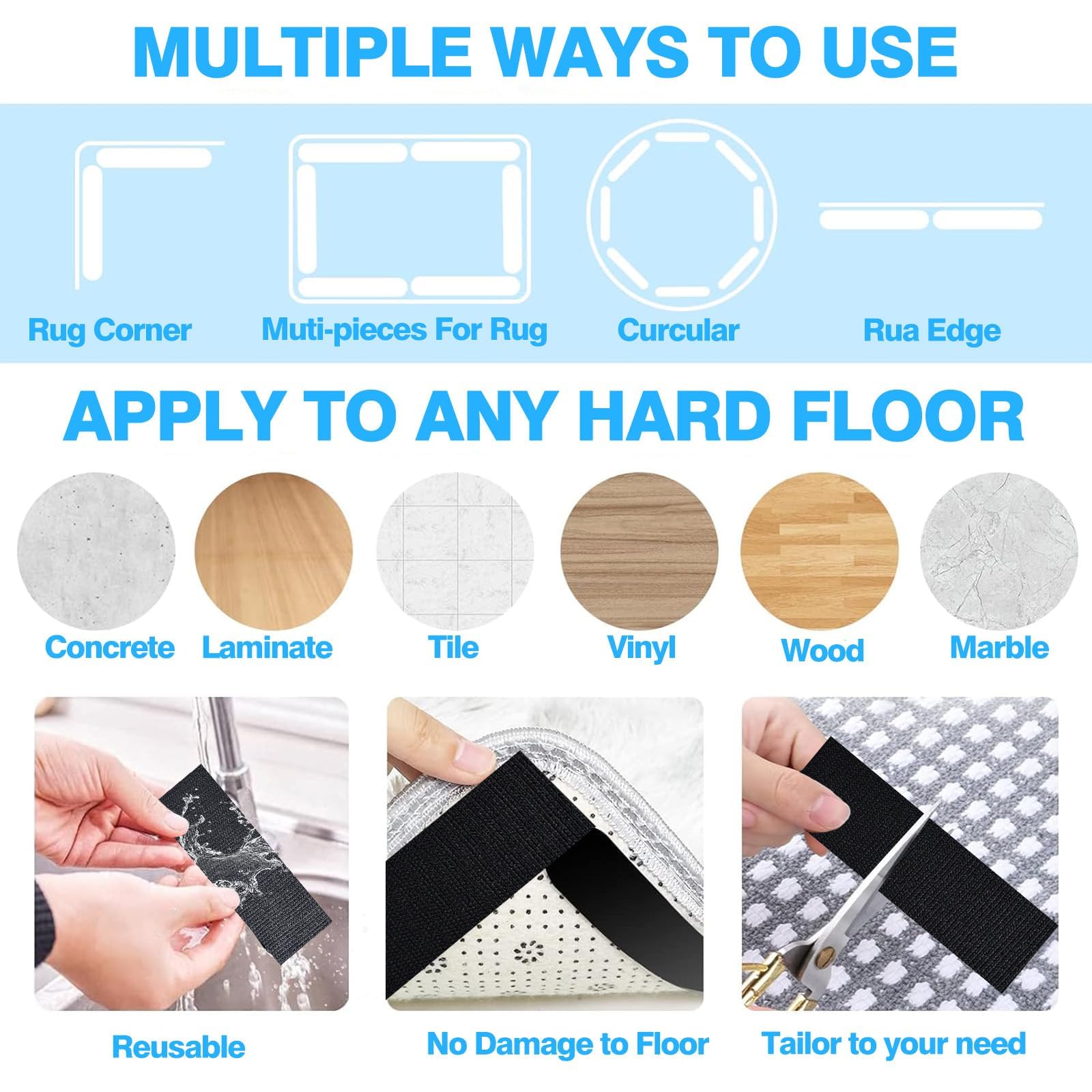 MULTIPLE WAYS TO USE

Rug Corner

Muti-pieces For Rug

Curcular

Rua Edge

APPLY TO ANY HARD FLOOR

Concrete

Laminate

Tile

Vinyl

Wood

Marble

Reusable

No Damage to Floor

Tailor to your need