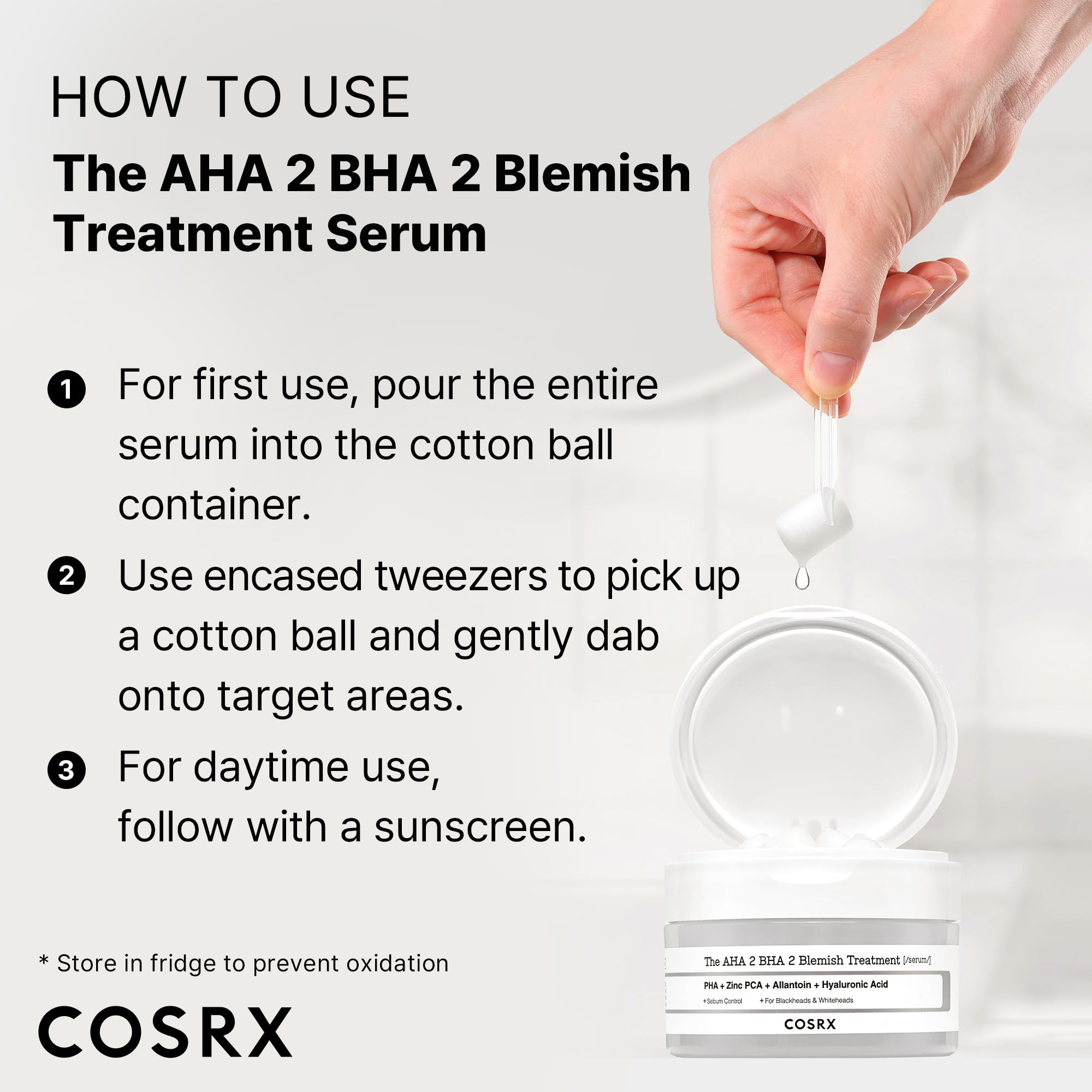 HOW TO USE

The AHA 2 BHA 2 Blemish Treatment Serum

1 For first use, pour the entire serum into the cotton ball container.

2 Use encased tweezers to pick up a cotton ball and gently dab onto target areas.

3 For daytime use, follow with a sunscreen.

* Store in fridge to prevent oxidation

COSRX

The AHA 2 BHA 2 Blemish Treatment [/serum/]

PHA + Zinc PCA + Allantoin + Hyaluronic Acid

+ Sebum Control + For Blackheads & Whiteheads

COSRX