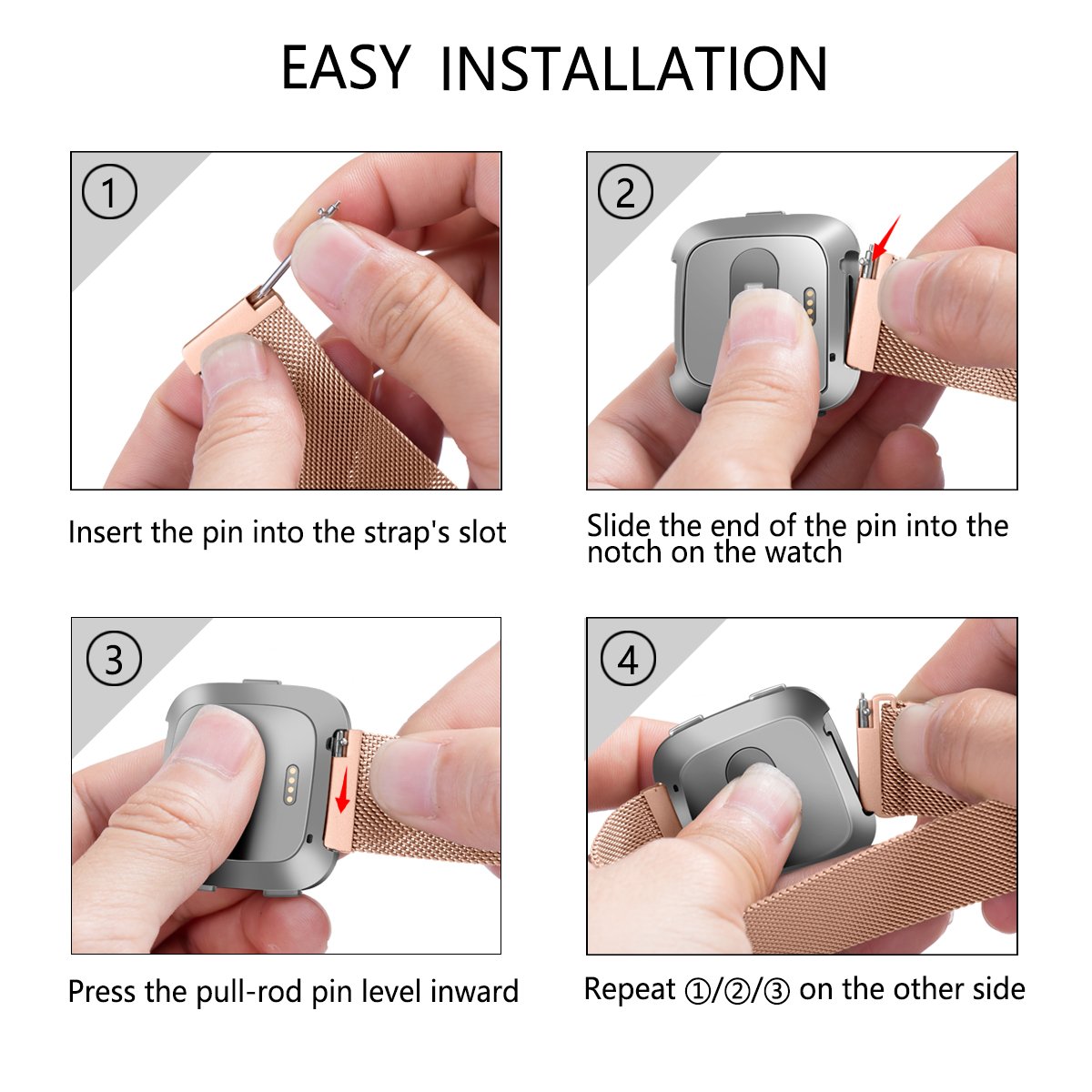 EASY INSTALLATION

1

Insert the pin into the strap's slot

2

Slide the end of the pin into the notch on the watch

3

Press the pull-rod pin level inward

4

Repeat ①/②/③ on the other side