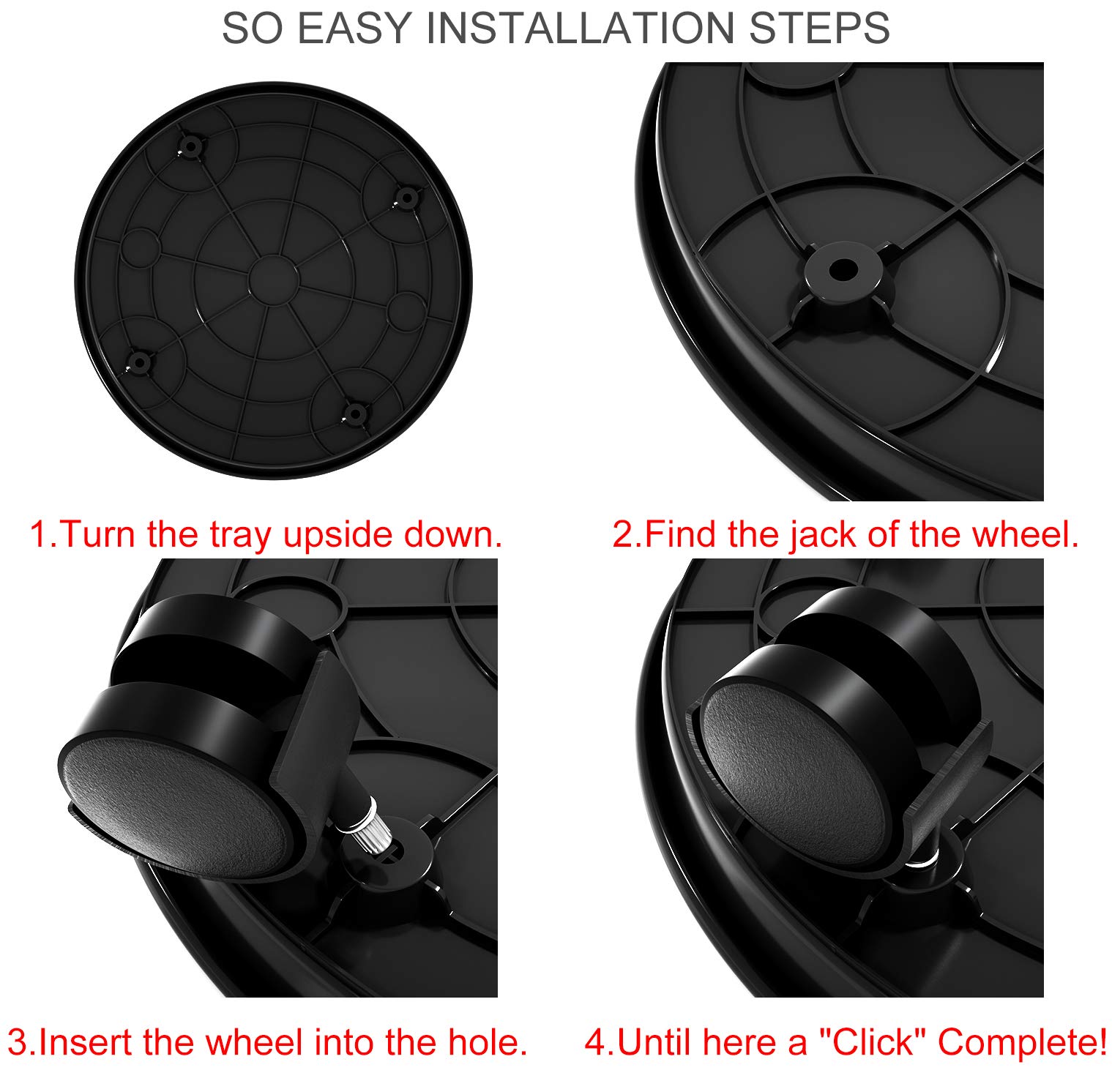 SO EASY INSTALLATION STEPS

1.Turn the tray upside down.

2.Find the jack of the wheel.

3.Insert the wheel into the hole.

4.Until here a "Click" Complete!