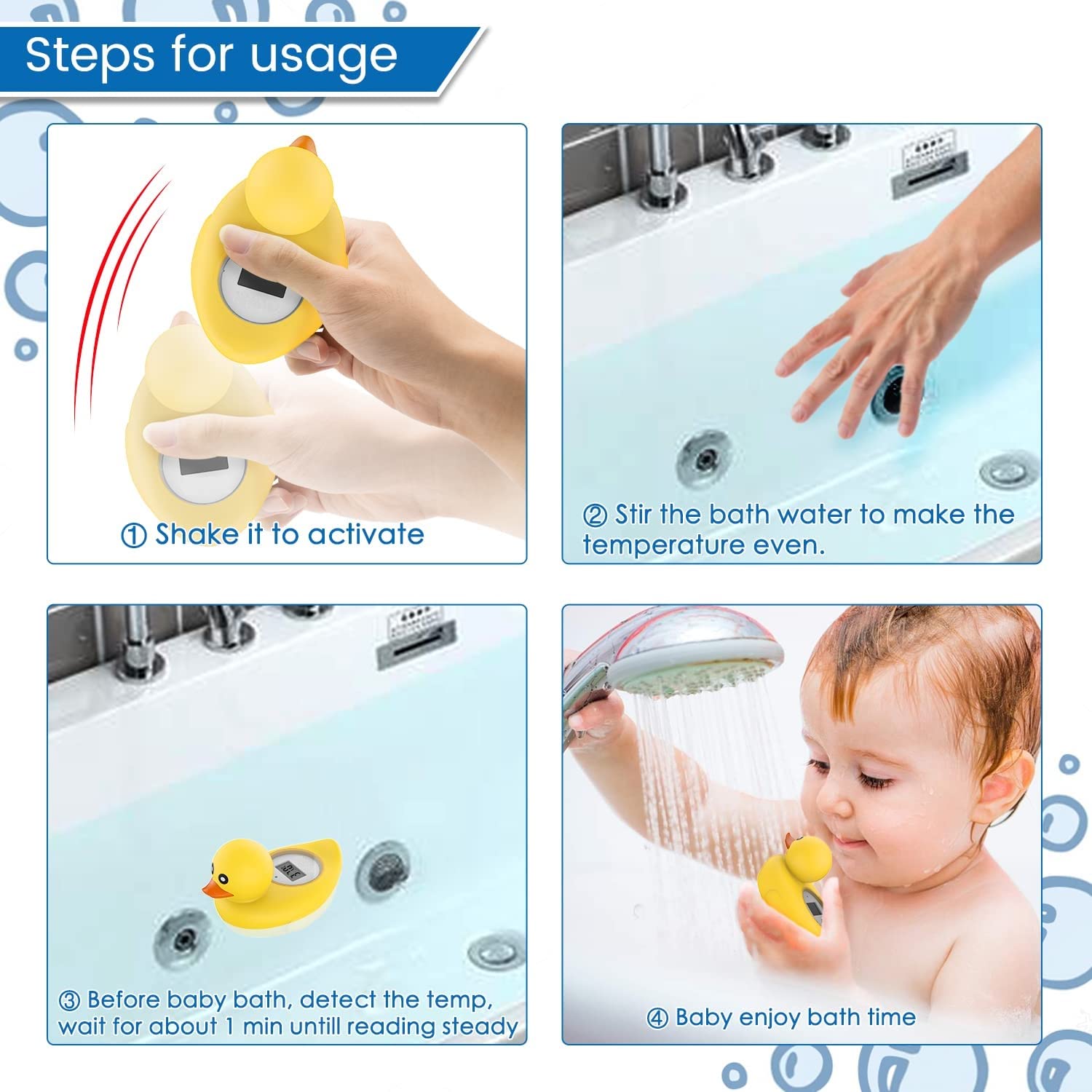 Steps for usage

① Shake it to activate

② Stir the bath water to make the temperature even.

③ Before baby bath, detect the temp, wait for about 1 min untill reading steady

④ Baby enjoy bath time