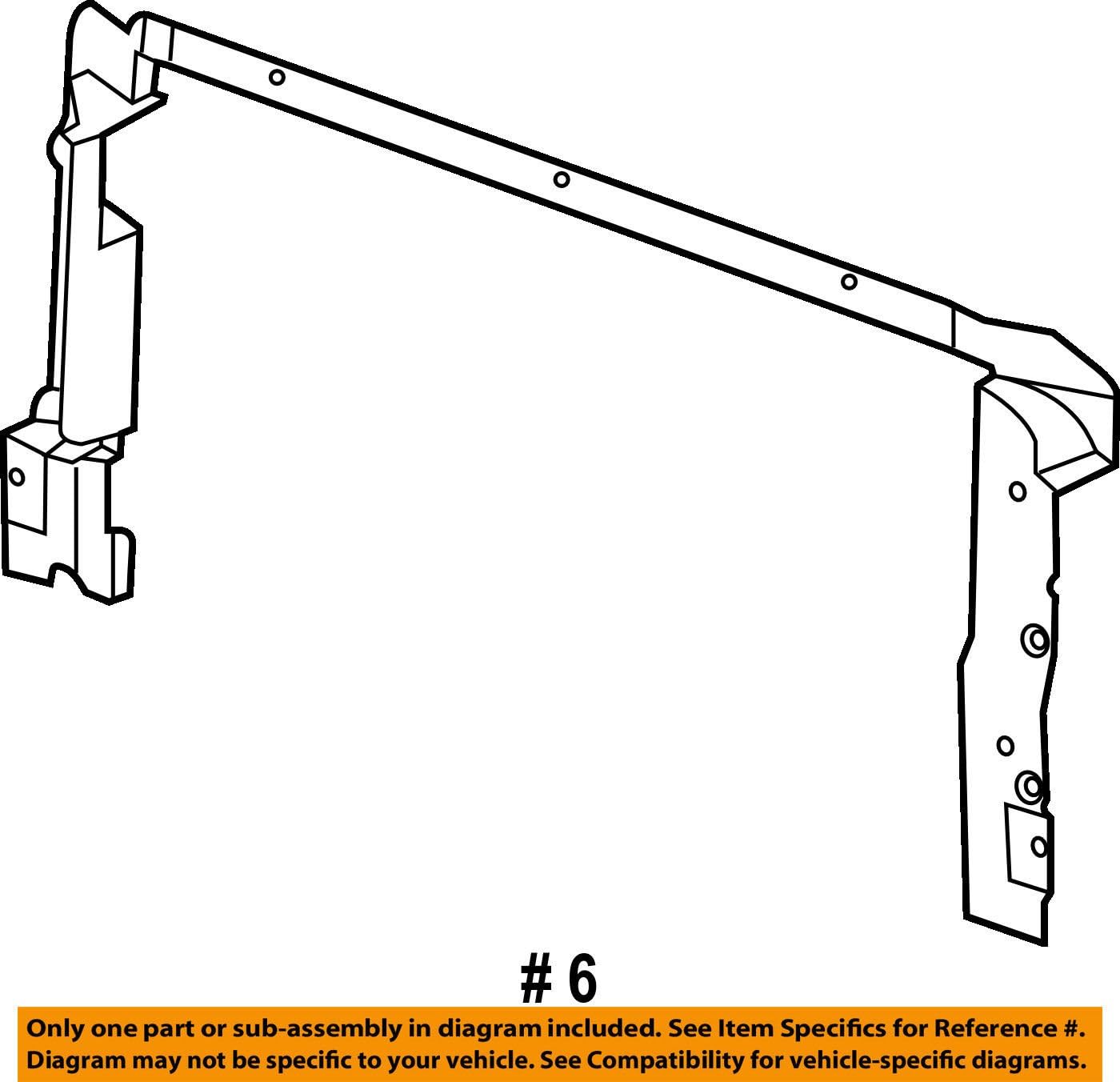 # 6

Only one part or sub-assembly in diagram included. See Item Specifics for Reference #.
Diagram may not be specific to your vehicle. See Compatibility for vehicle-specific diagrams.