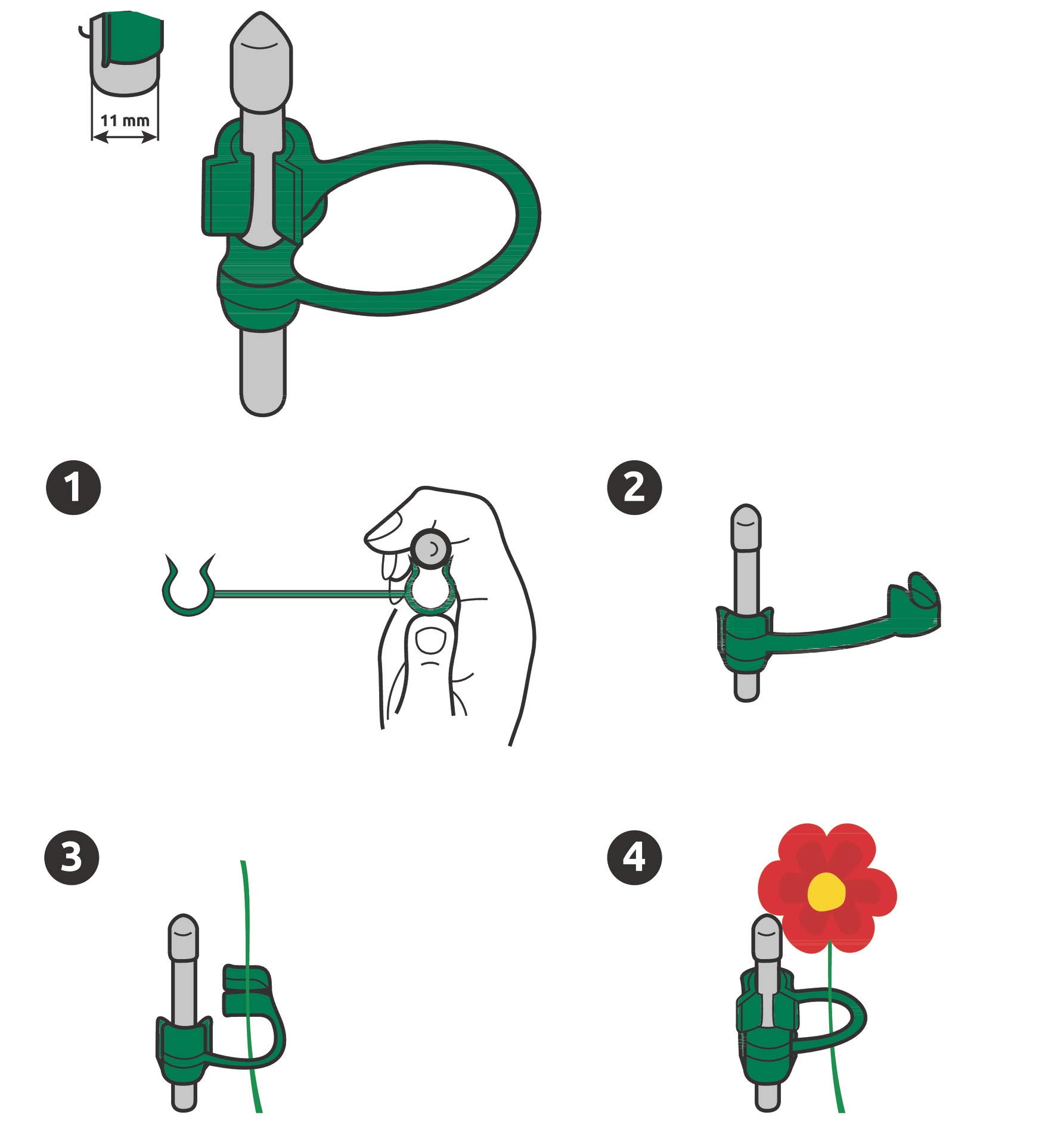 11 mm

1

2

3

4