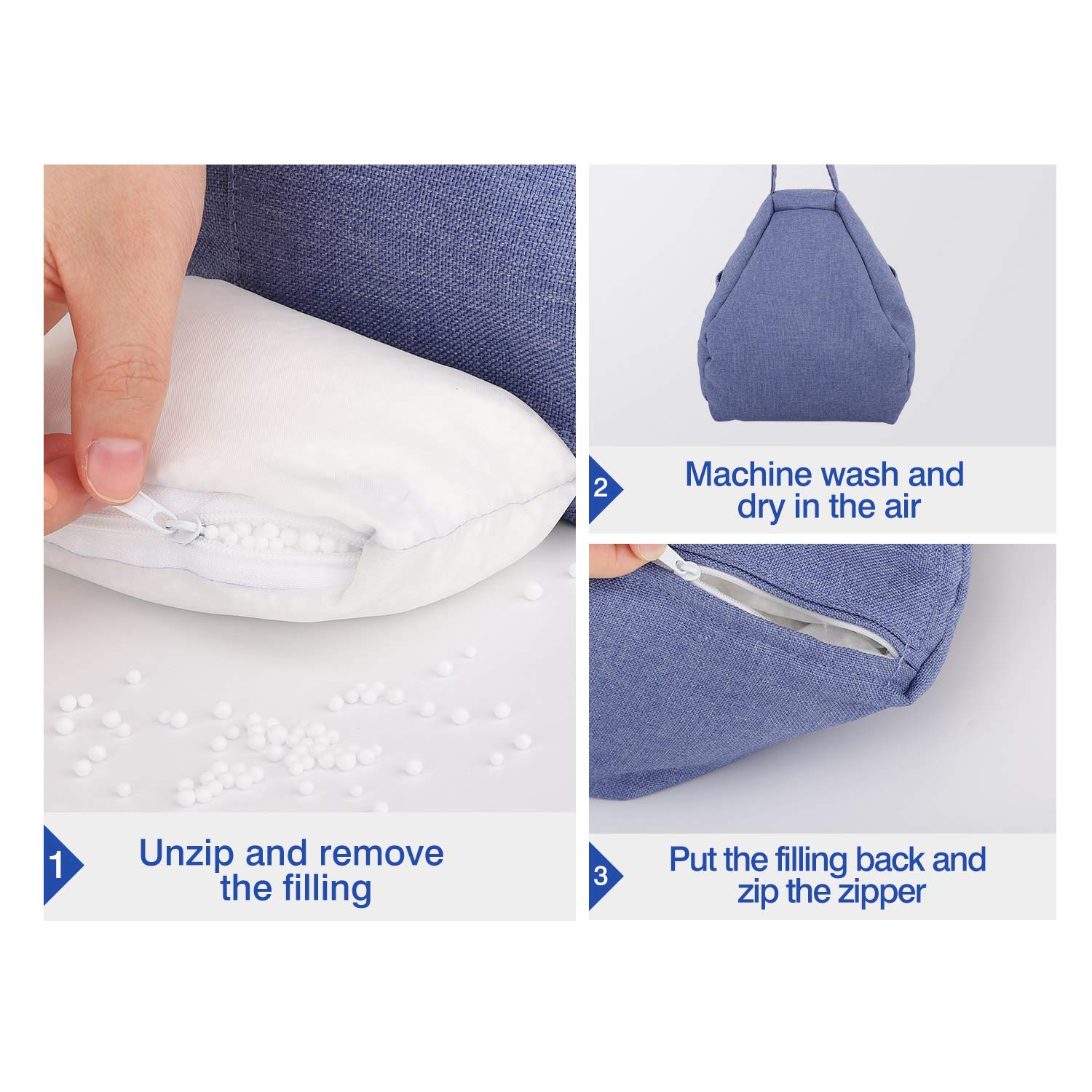 1 Unzip and remove the filling

2 Machine wash and dry in the air

3 Put the filling back and zip the zipper