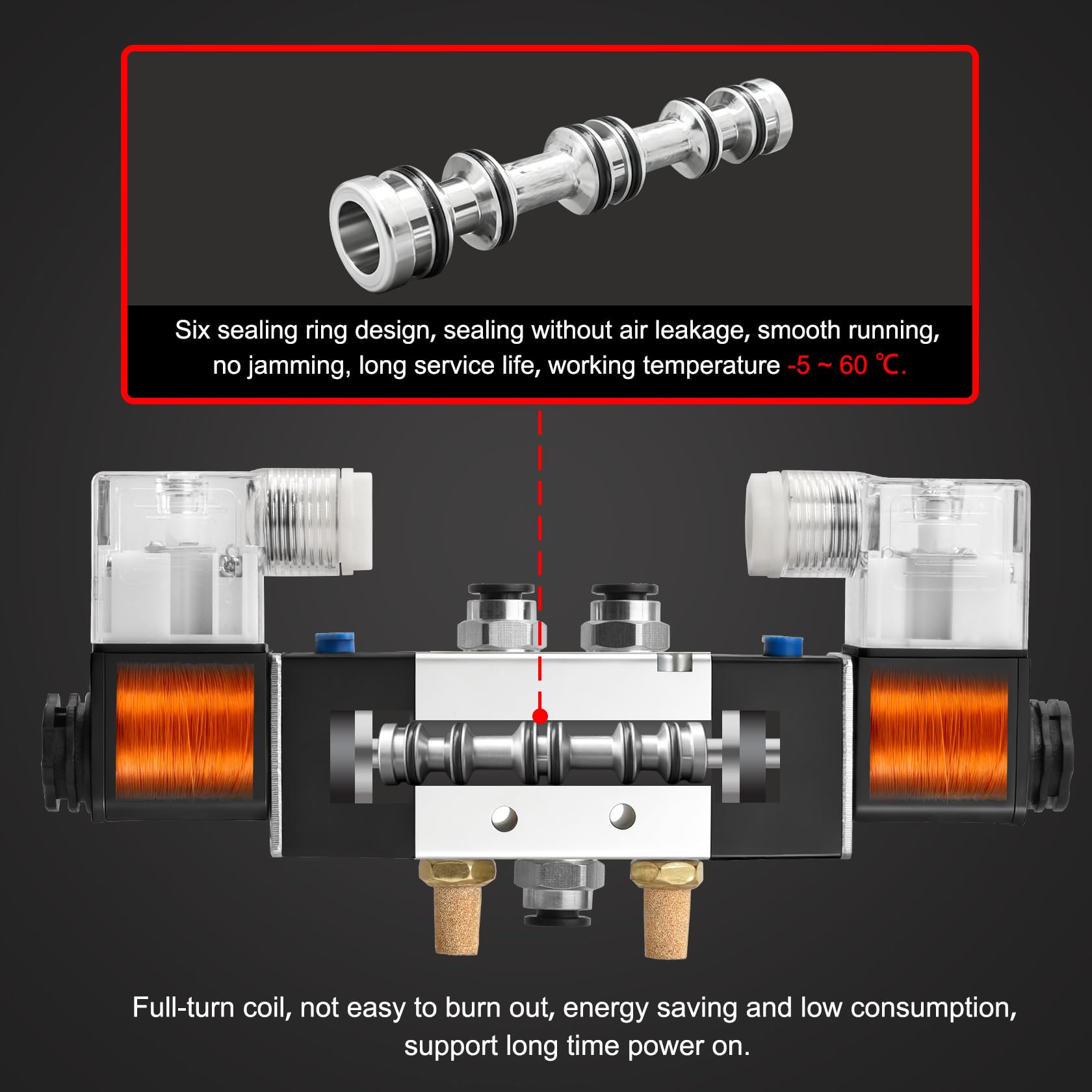 Six sealing ring design, sealing without air leakage, smooth running, no jamming, long service life, working temperature -5 ~ 60 ℃.

Full-turn coil, not easy to burn out, energy saving and low consumption, support long time power on.