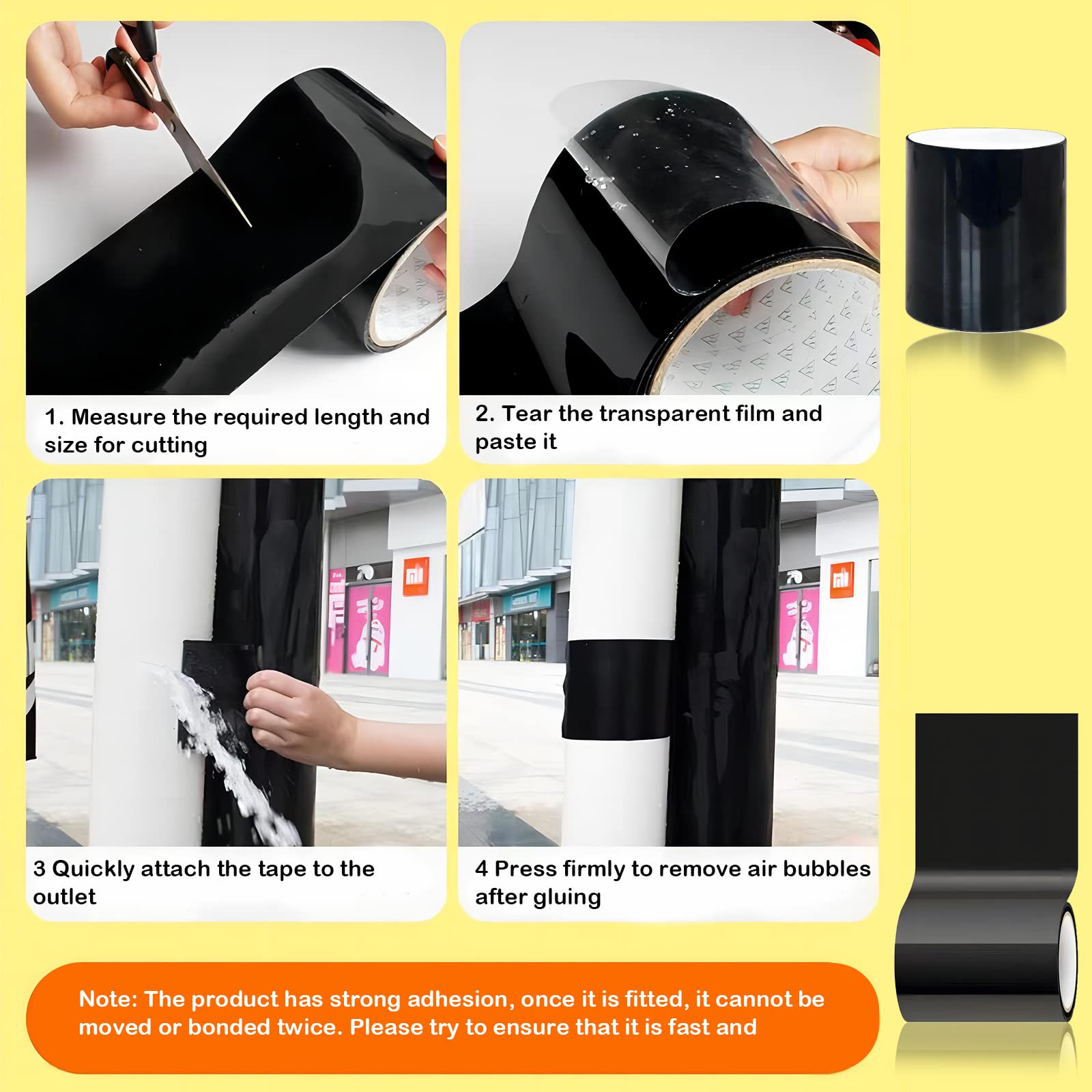 1. Measure the required length and size for cutting

2. Tear the transparent film and paste it

3 Quickly attach the tape to the outlet

4 Press firmly to remove air bubbles after gluing

Note: The product has strong adhesion, once it is fitted, it cannot be moved or bonded twice. Please try to ensure that it is fast and