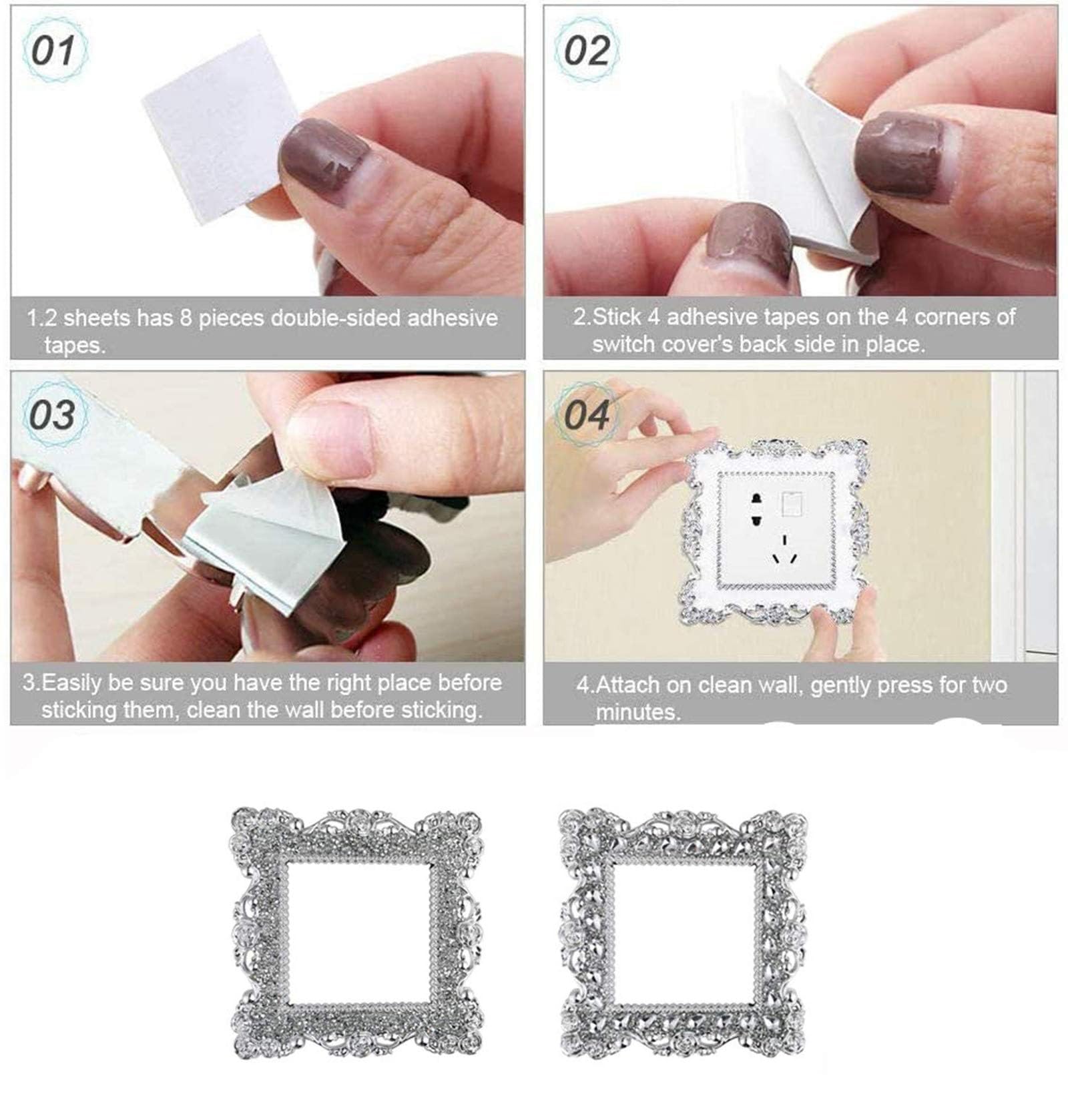 01

1.2 sheets has 8 pieces double-sided adhesive tapes.

02

2.Stick 4 adhesive tapes on the 4 corners of switch cover's back side in place.

03

3.Easily be sure you have the right place before sticking them, clean the wall before sticking.

04

4.Attach on clean wall, gently press for two minutes.