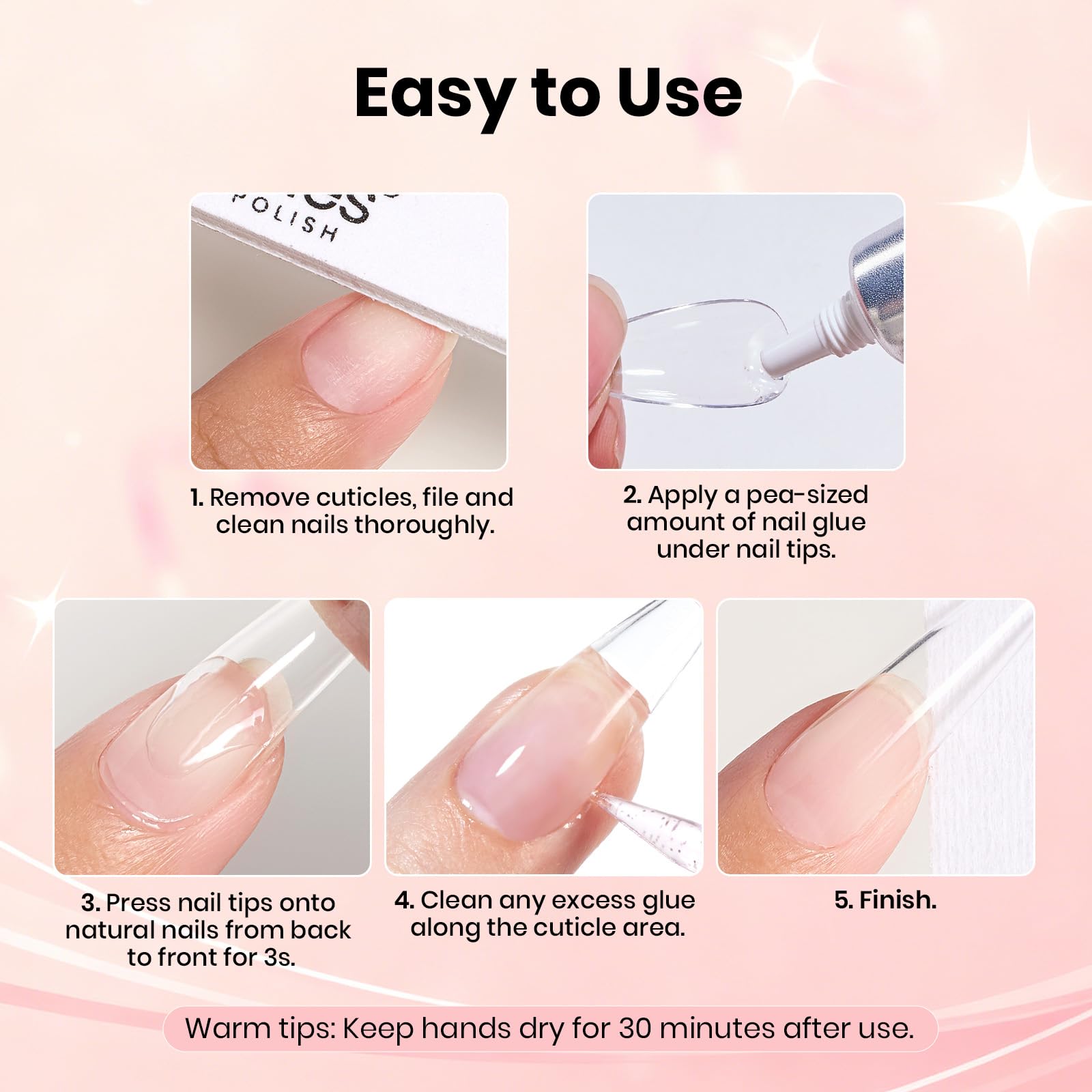 Easy to Use

POLISH

1. Remove cuticles, file and clean nails thoroughly.

2. Apply a pea-sized amount of nail glue under nail tips.

3. Press nail tips onto natural nails from back to front for 3s.

4. Clean any excess glue along the cuticle area.

5. Finish.

Warm tips: Keep hands dry for 30 minutes after use.