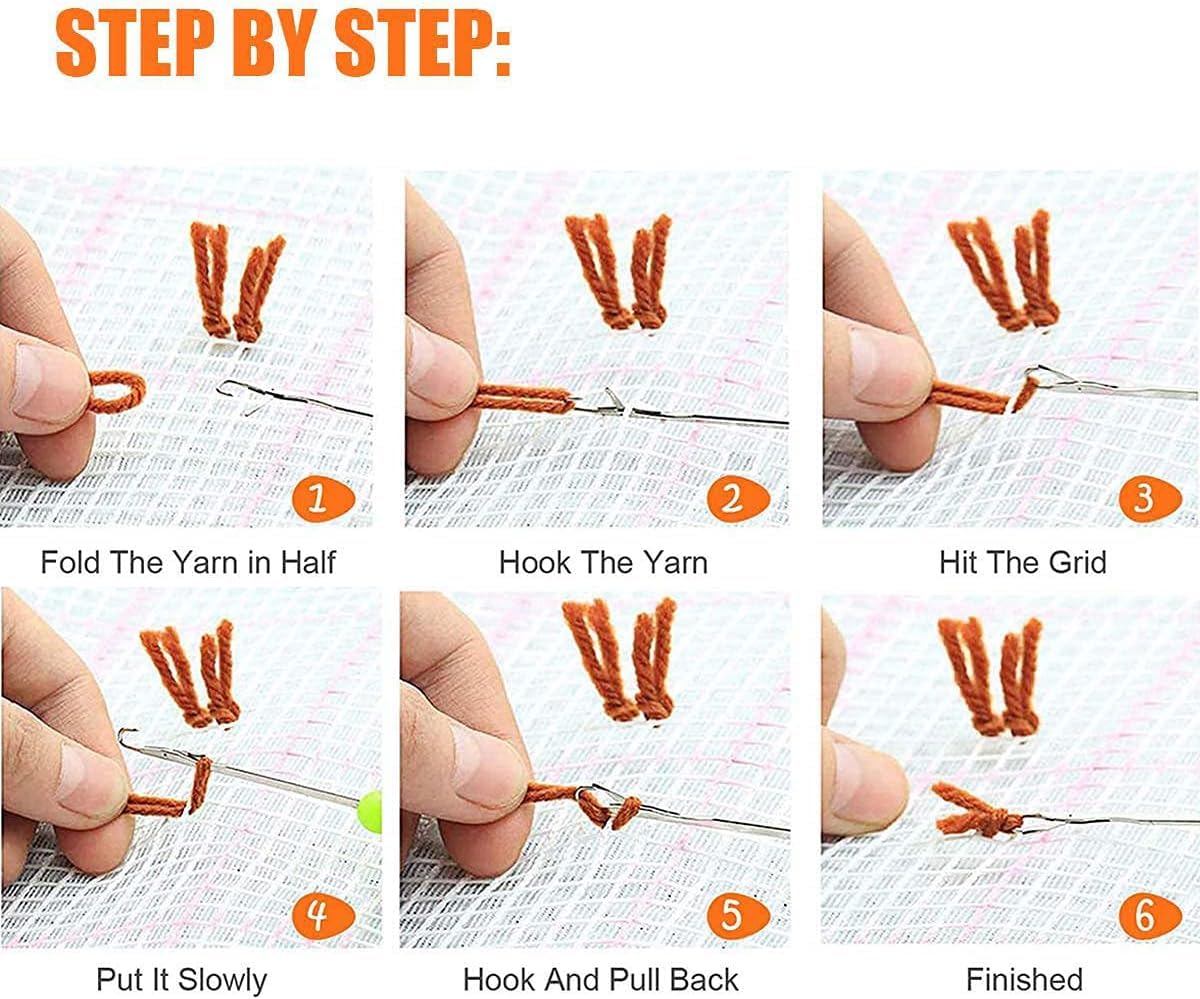 STEP BY STEP:

1

Fold The Yarn in Half

2

Hook The Yarn

3

Hit The Grid

4

Put It Slowly

5

Hook And Pull Back

6

Finished