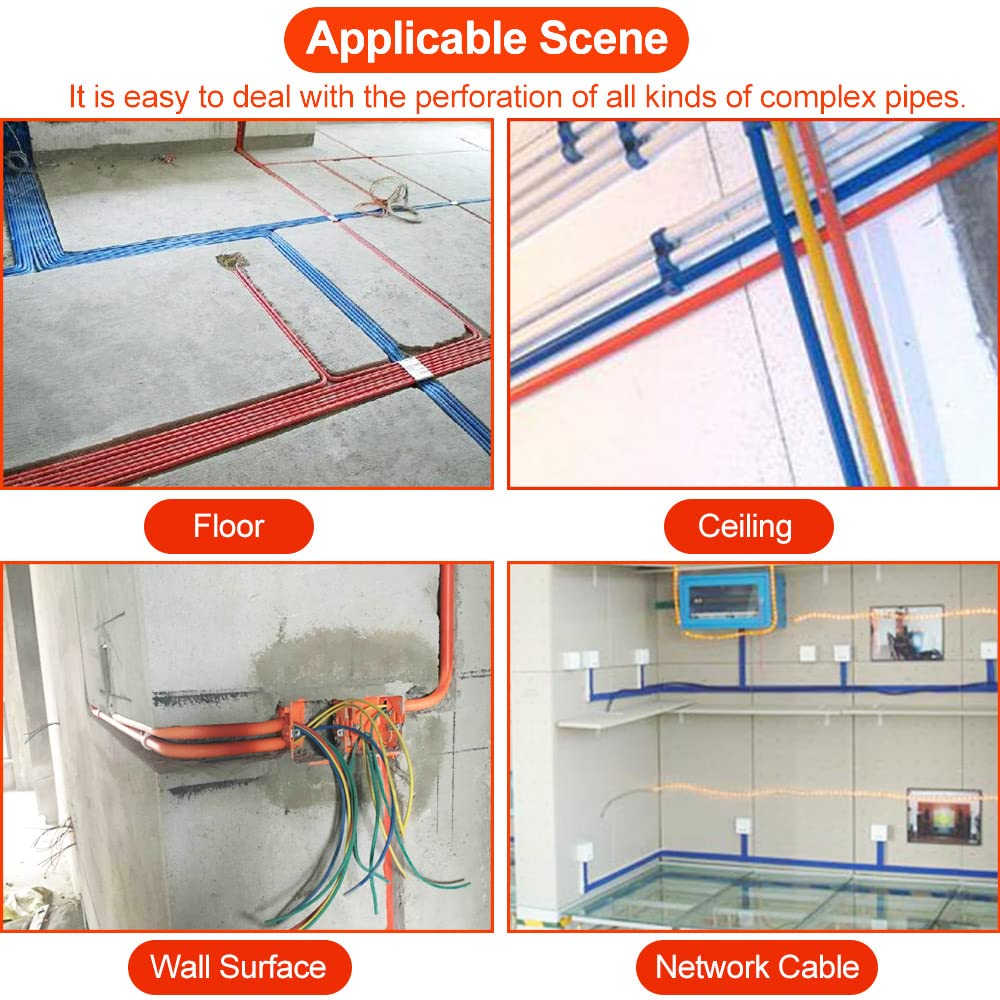 Applicable Scene

It is easy to deal with the perforation of all kinds of complex pipes.

Floor

Ceiling

Wall Surface

Network Cable