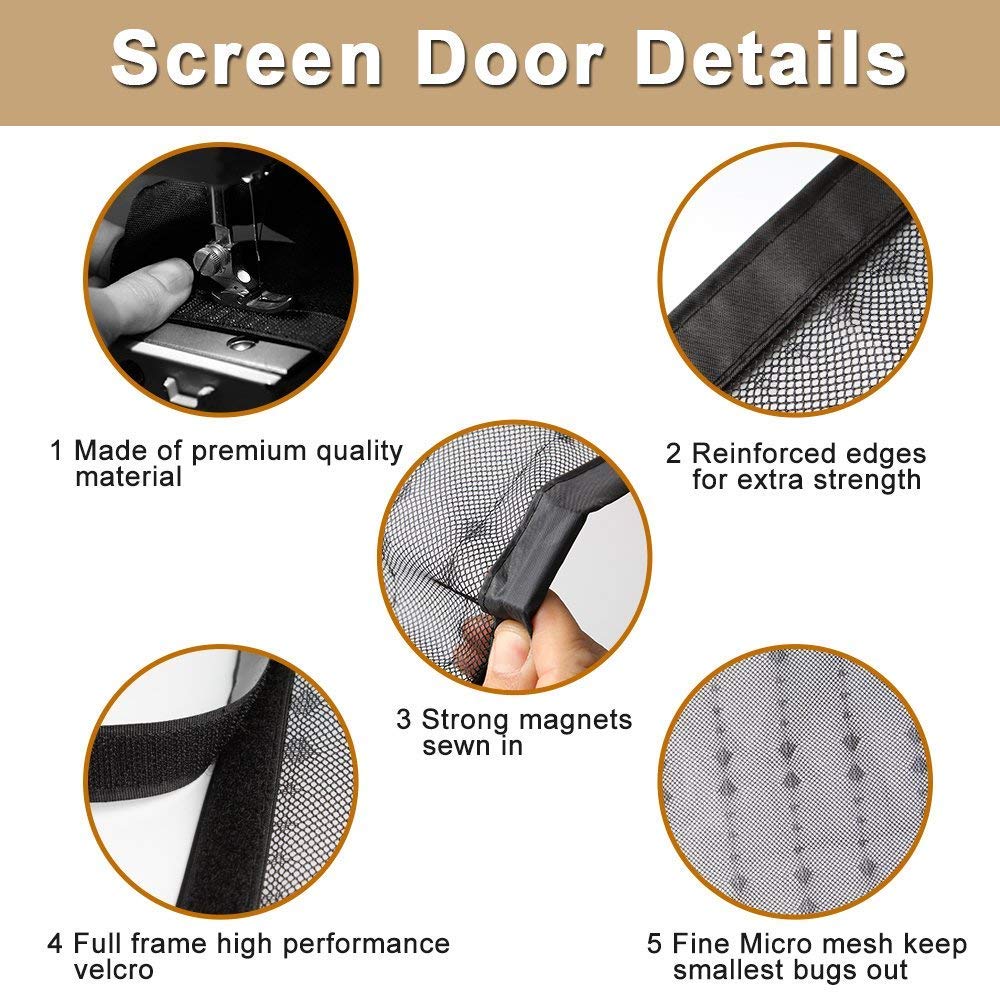 Screen Door Details

1 Made of premium quality material

2 Reinforced edges for extra strength

3 Strong magnets sewn in

4 Full frame high performance velcro

5 Fine Micro mesh keep smallest bugs out