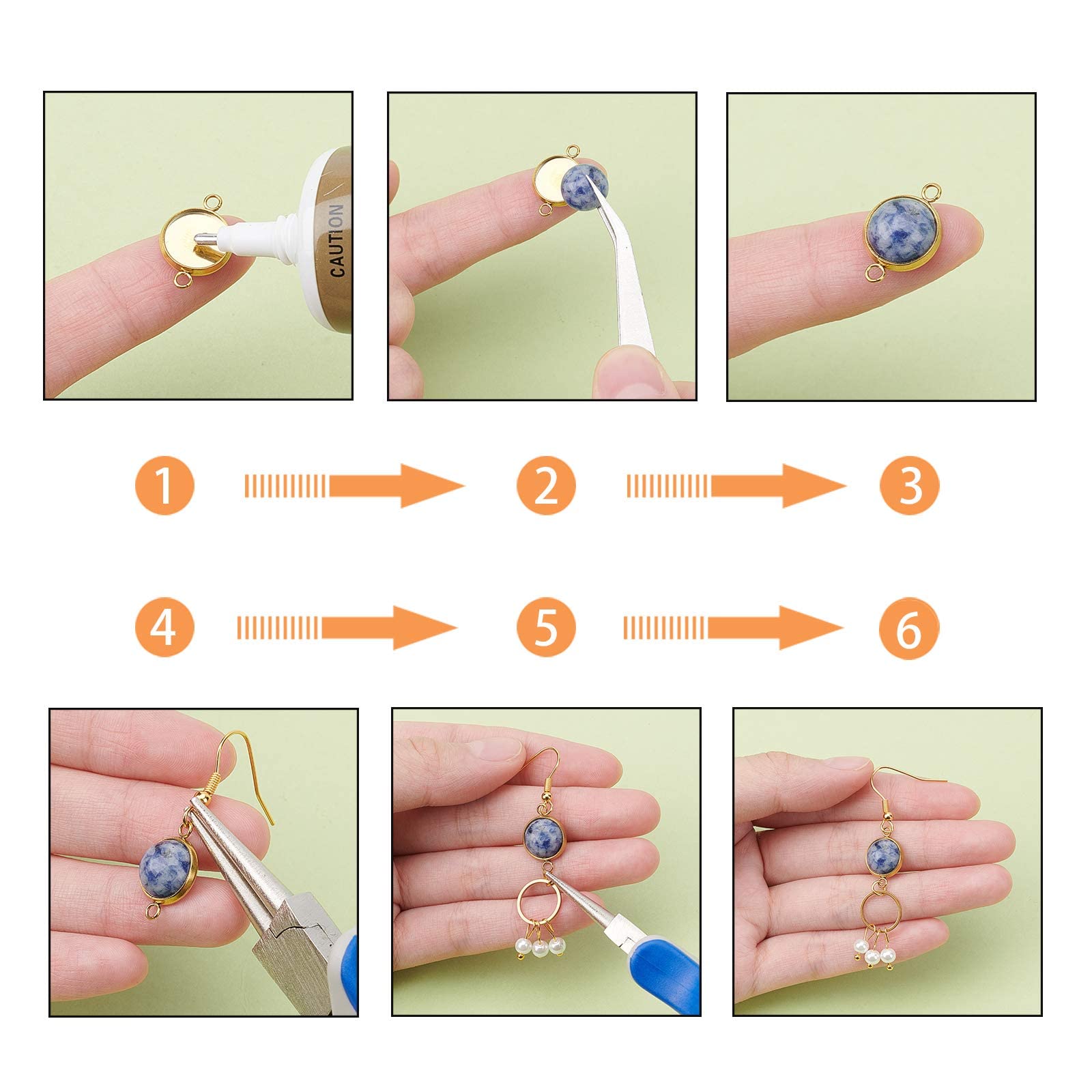 CAUTION

1

2

3

4

5

6