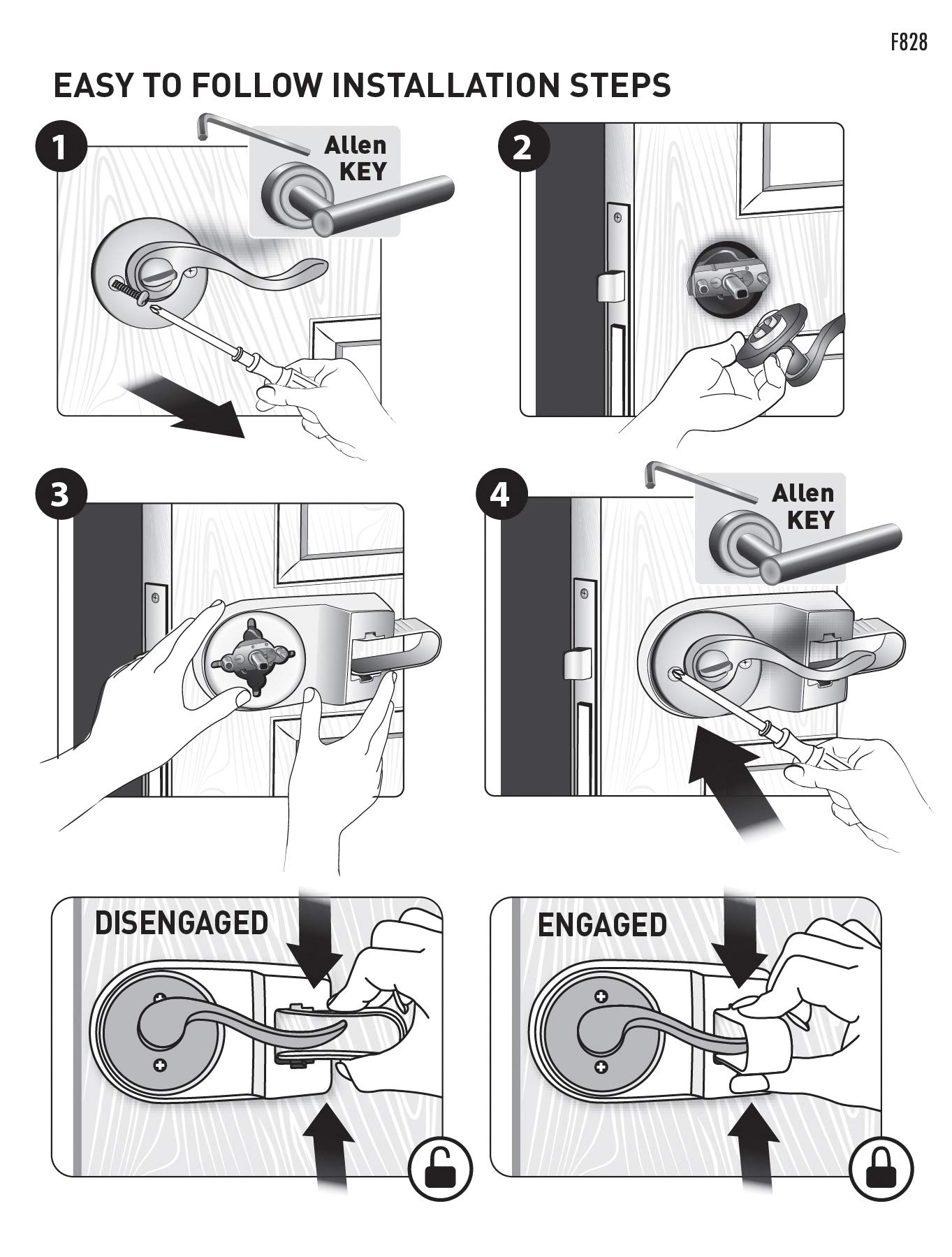 F828

EASY TO FOLLOW INSTALLATION STEPS

1

Allen KEY

2

3

4

Allen KEY

DISENGAGED

ENGAGED