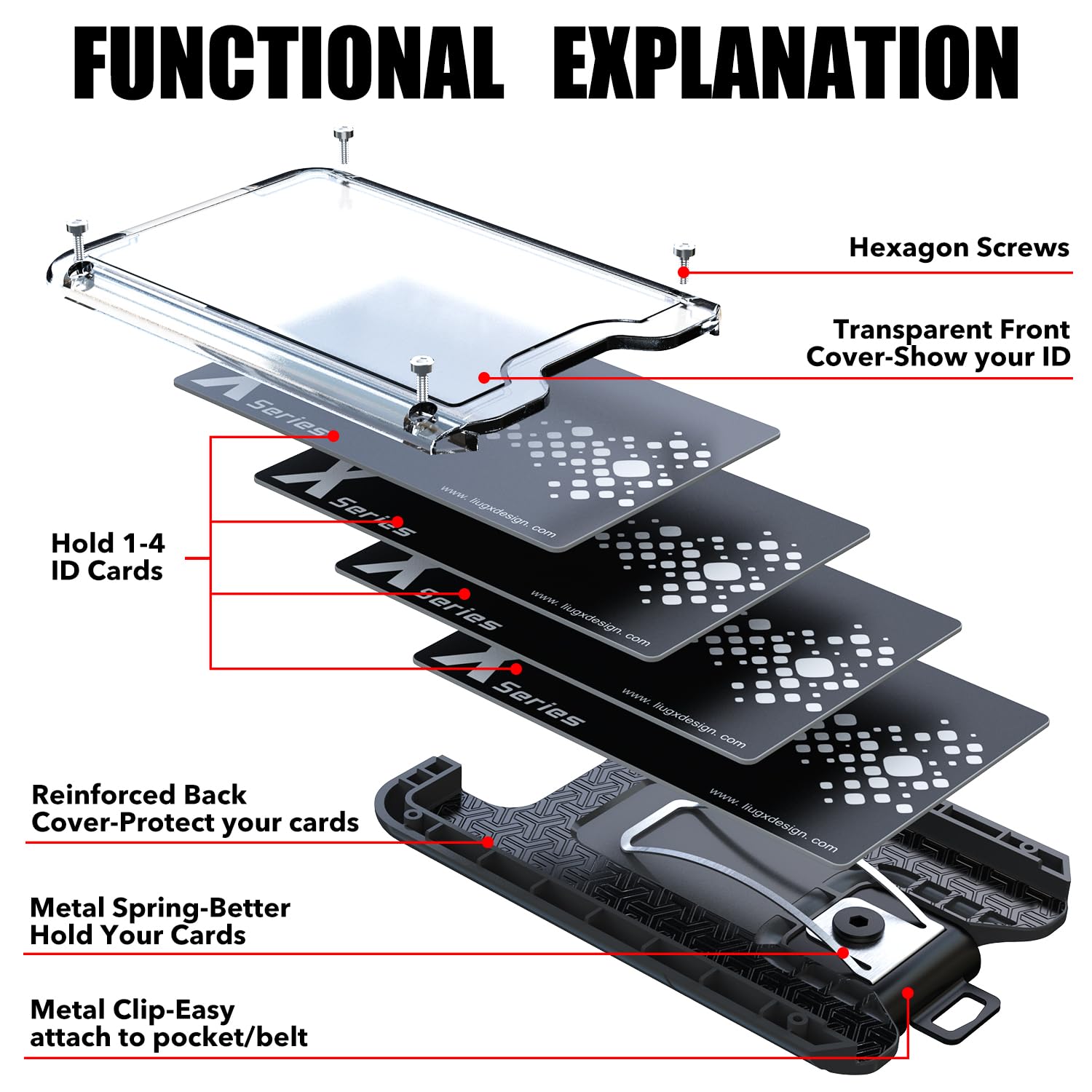 FUNCTIONAL EXPLANATION

Hexagon Screws

Transparent Front Cover-Show your ID

Hold 1-4 ID Cards

X Series

www. liugxdesign. com

X Series

www. liugxdesign. com

X Series

www. liugxdesign. com

X Series

www. liugxdesign. com

Reinforced Back Cover-Protect your cards

Metal Spring-Better Hold Your Cards

Metal Clip-Easy attach to pocket/belt