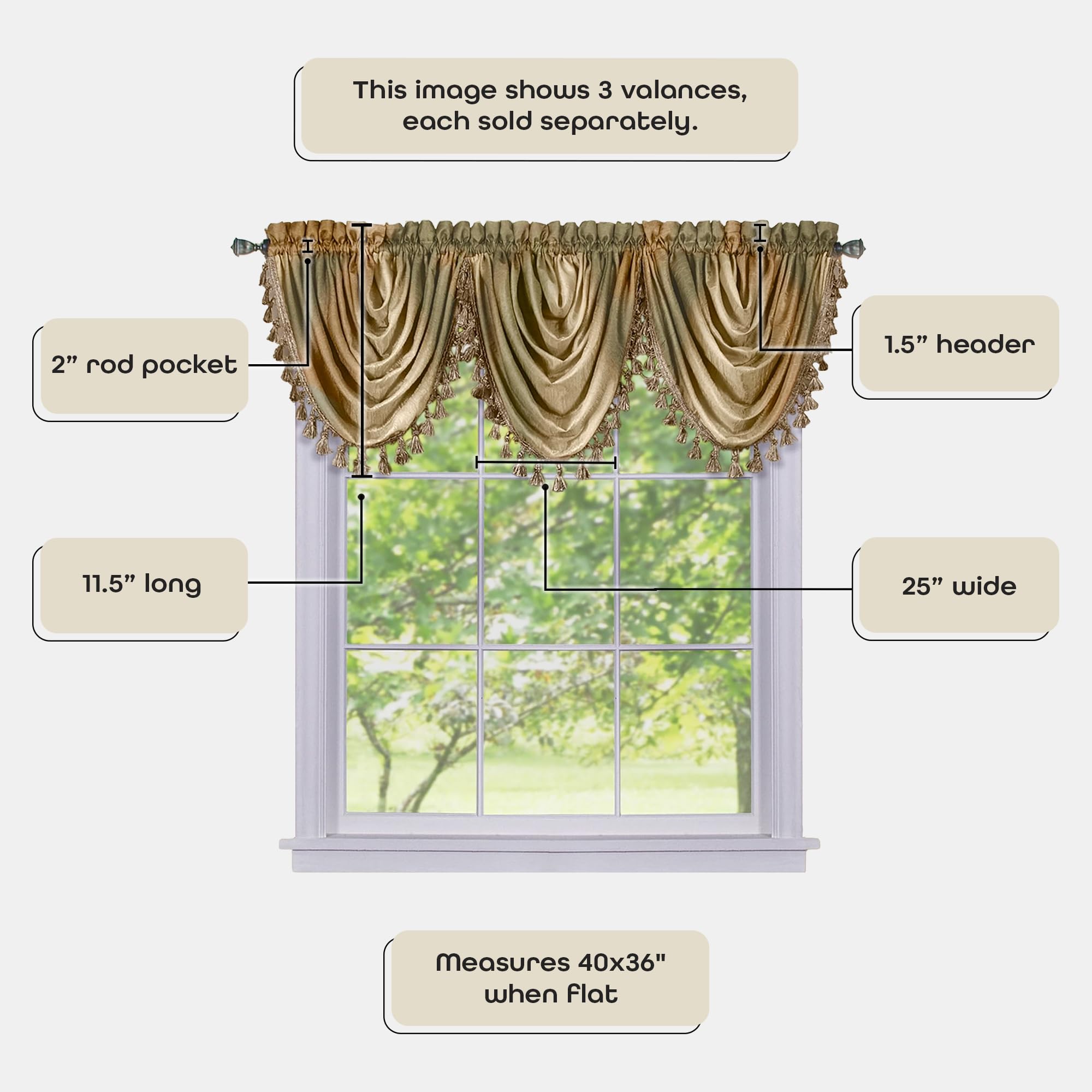 This image shows 3 valances, each sold separately.

2” rod pocket

1.5” header

11.5” long

25” wide

Measures 40x36" when flat