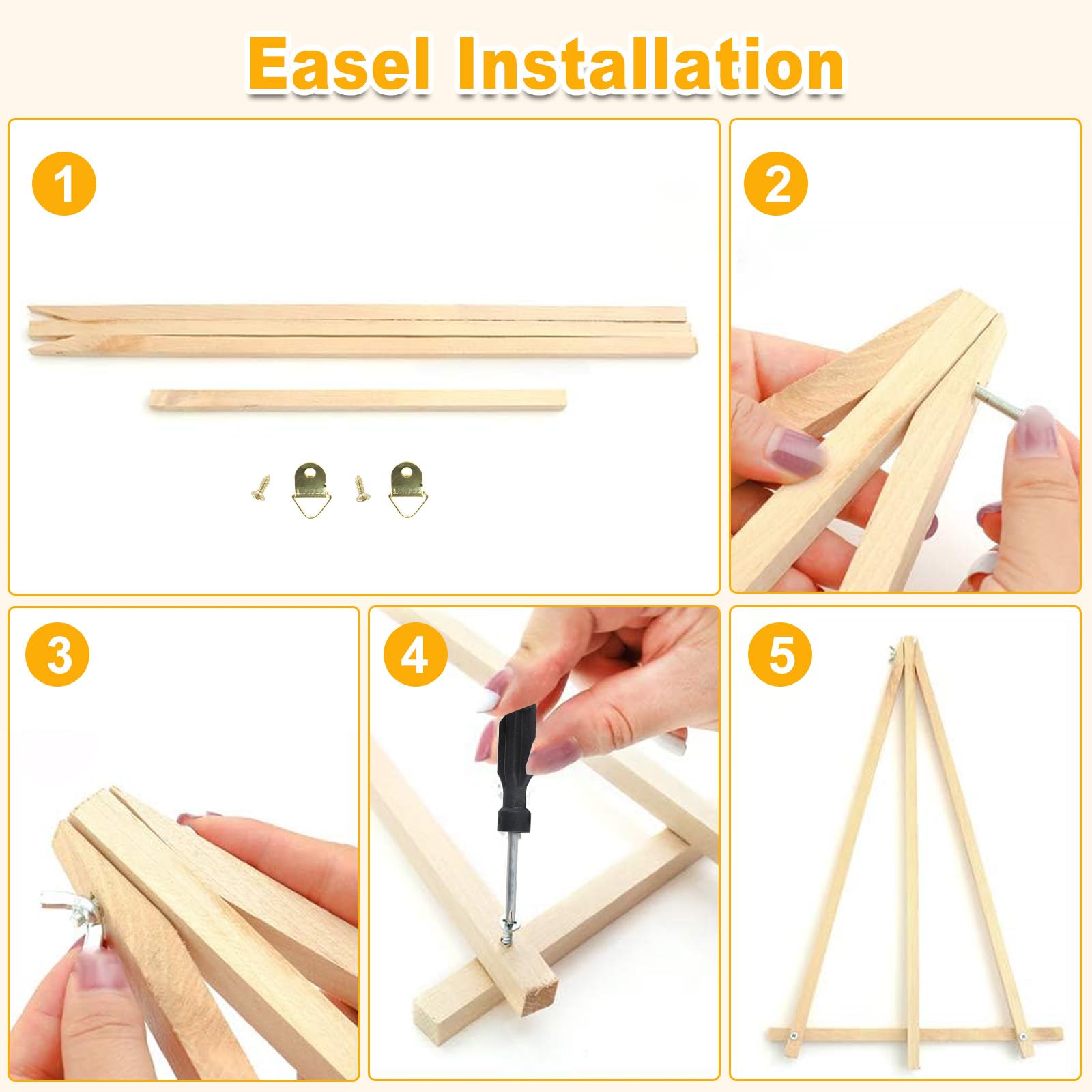 Easel Installation

1

2

3

4

5