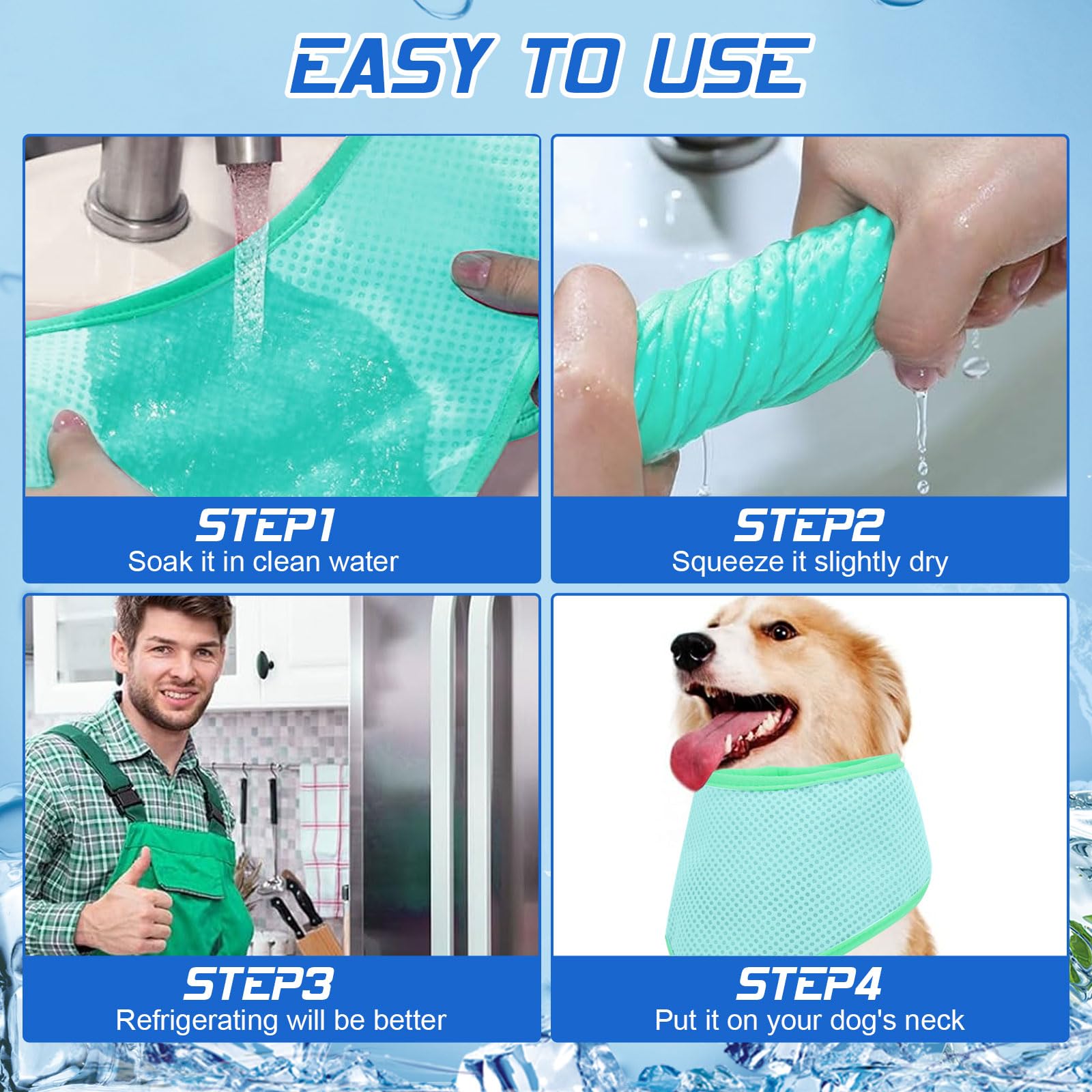 EASY TO USE

STEP1
Soak it in clean water

STEP2
Squeeze it slightly dry

STEP3
Refrigerating will be better

STEP4
Put it on your dog's neck