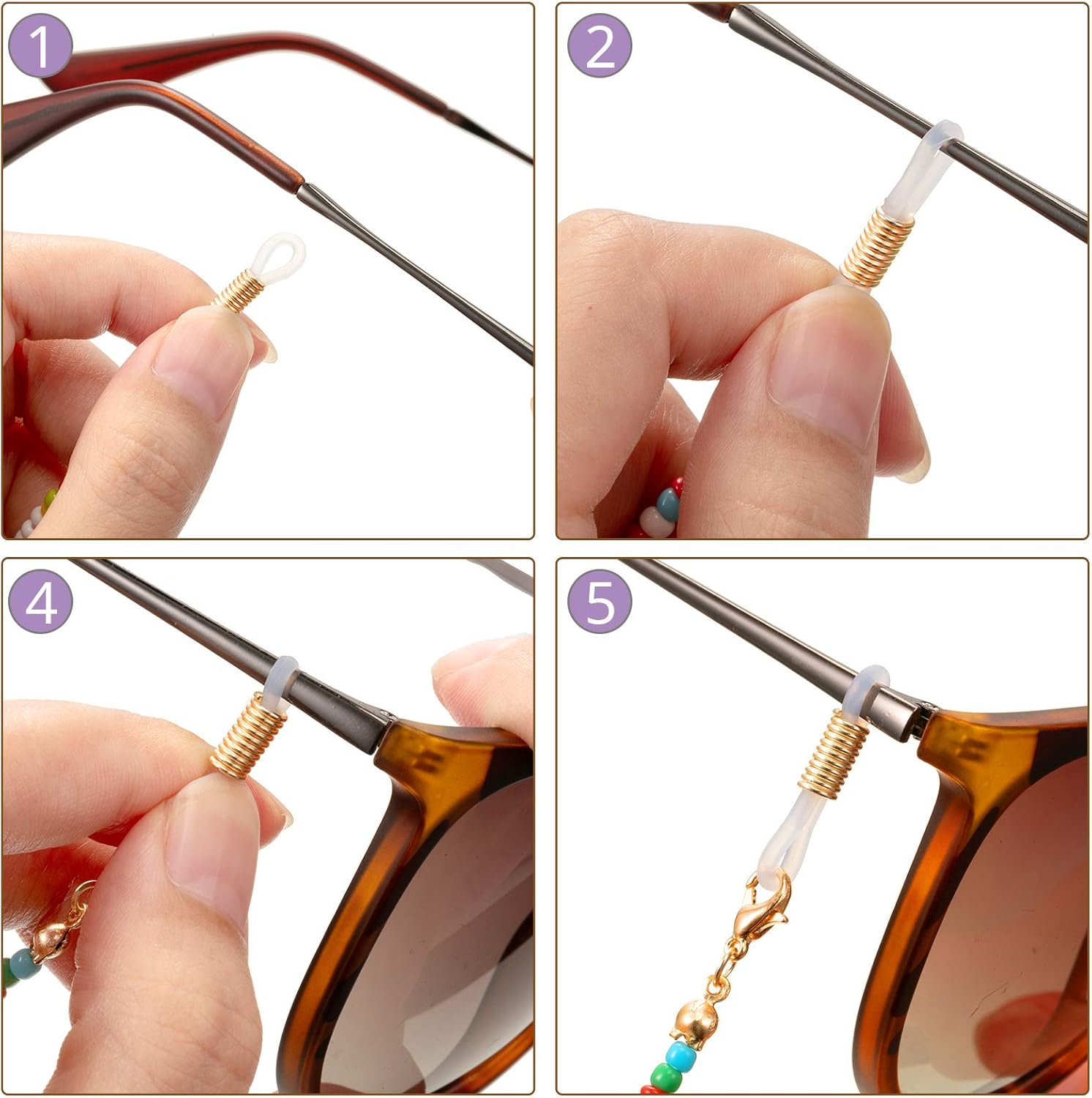 1

2

4

5